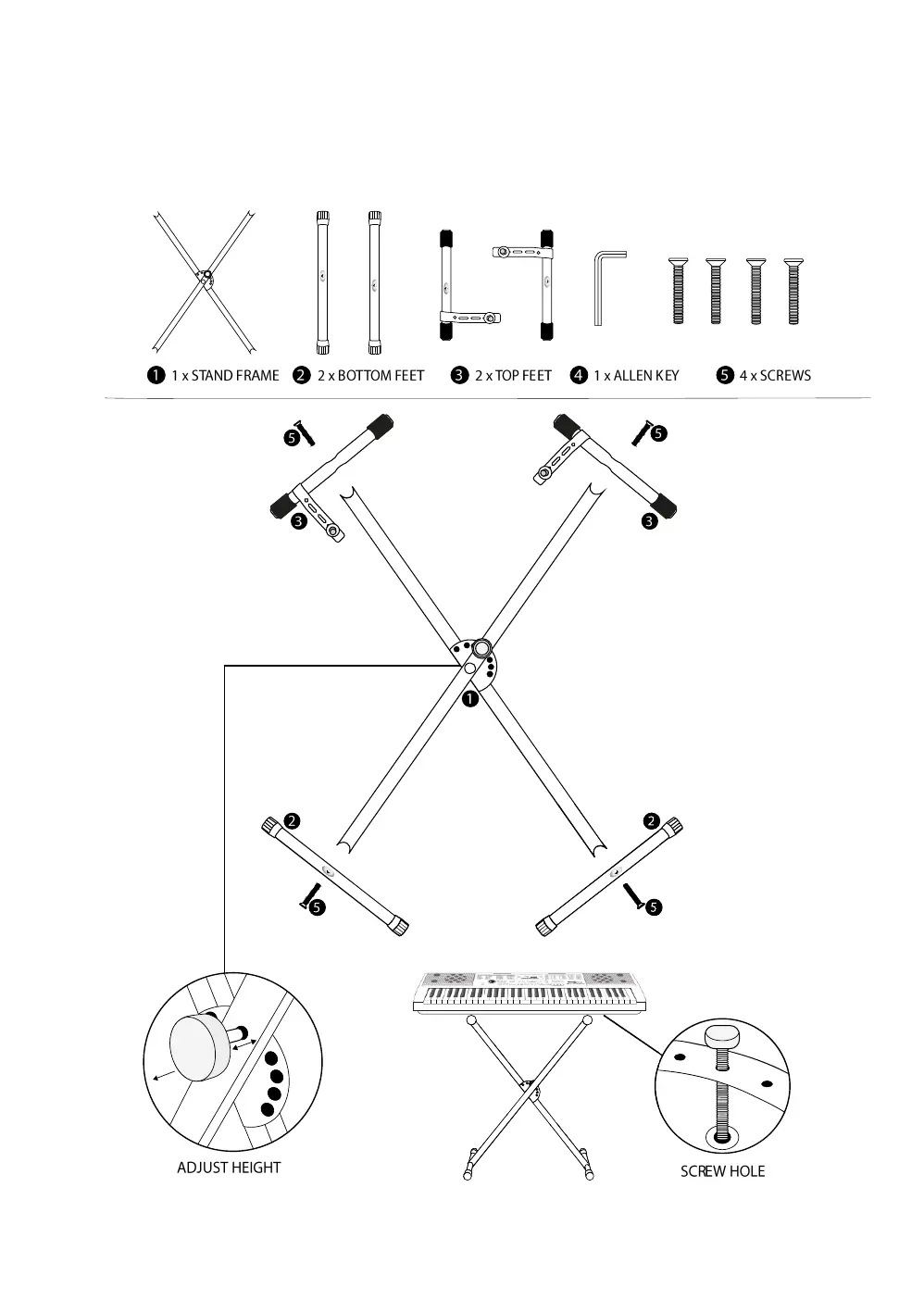 1 1 x STAND FRAME 2 2 x BOTTOM FEET 3 2 x TOP FEET 4 1 x ALLEN KEY 5 4 x SCREWS

5
5
3
3
1
2
2
5
5

ADJUST HEIGHT

SCREW HOLE