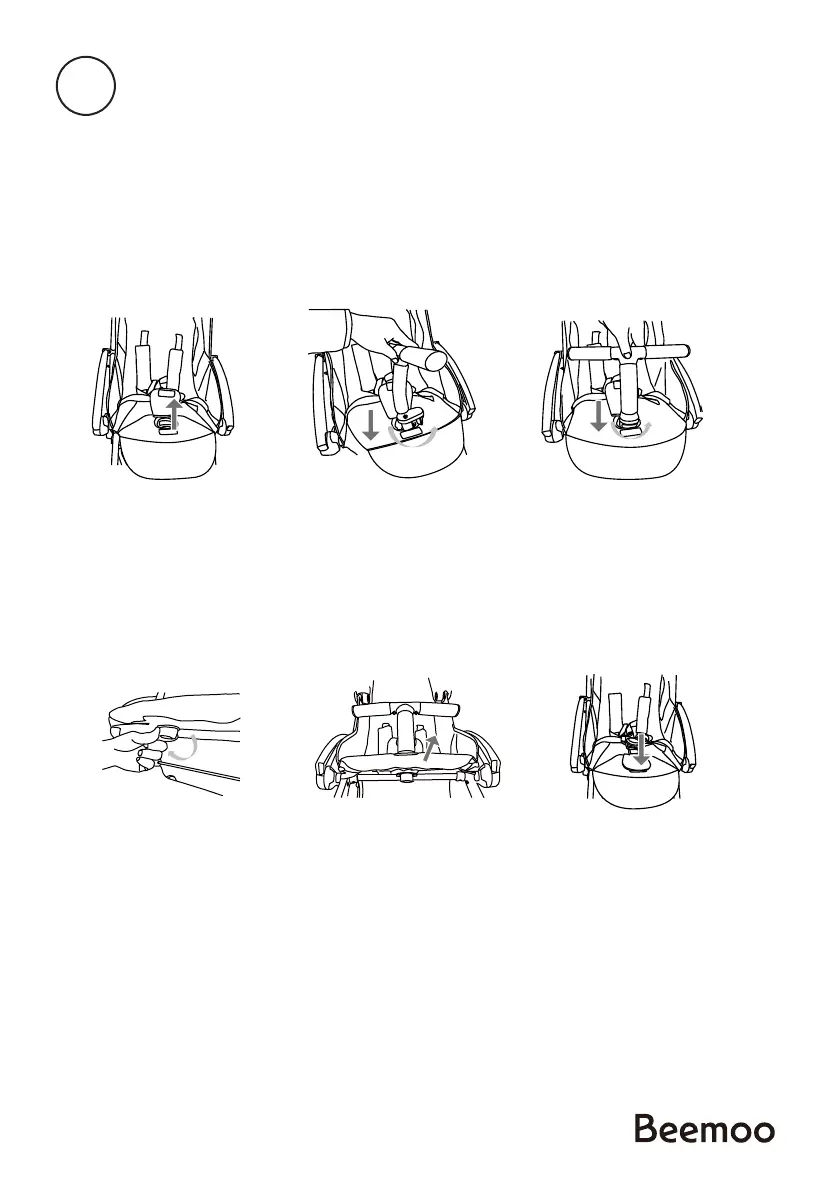 Beemoo