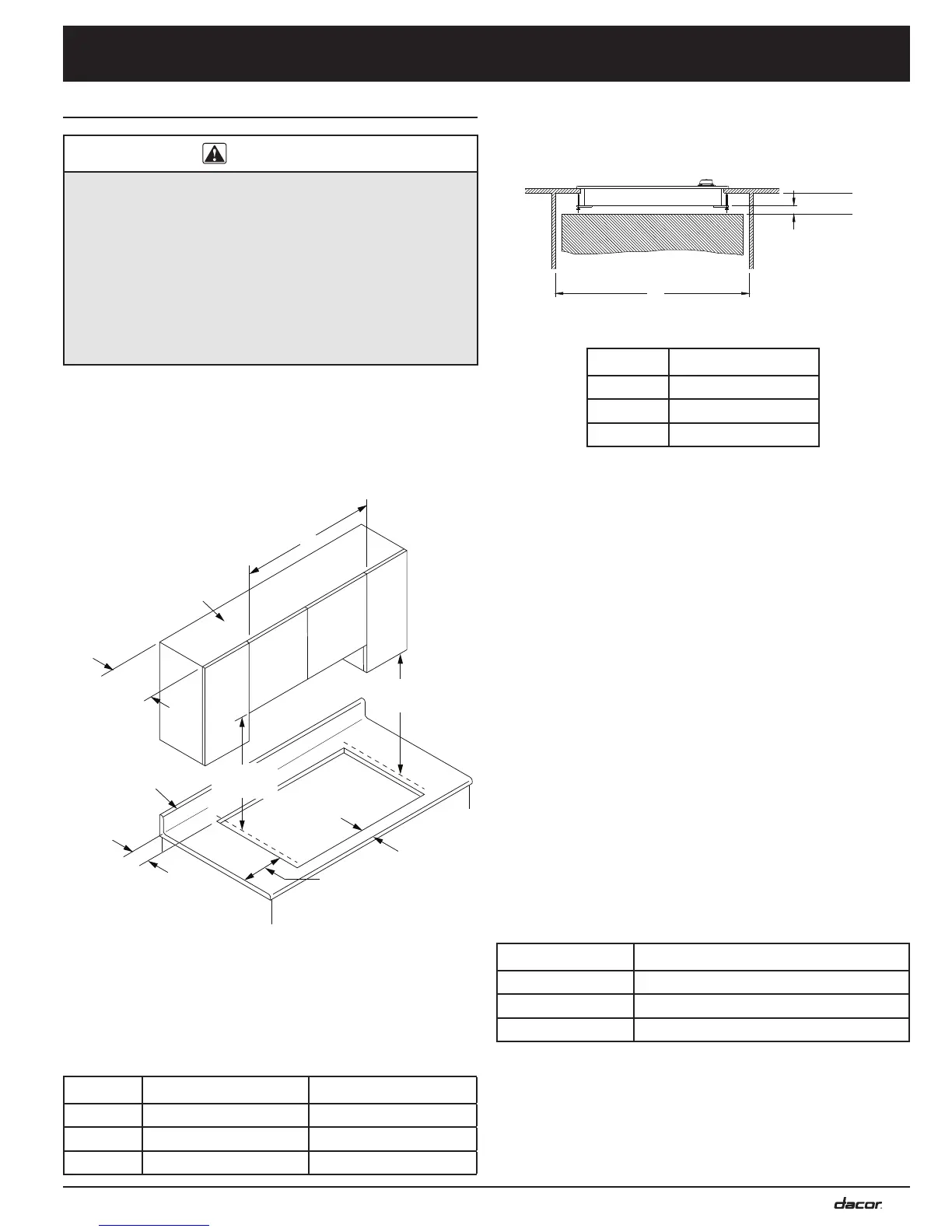 dacor