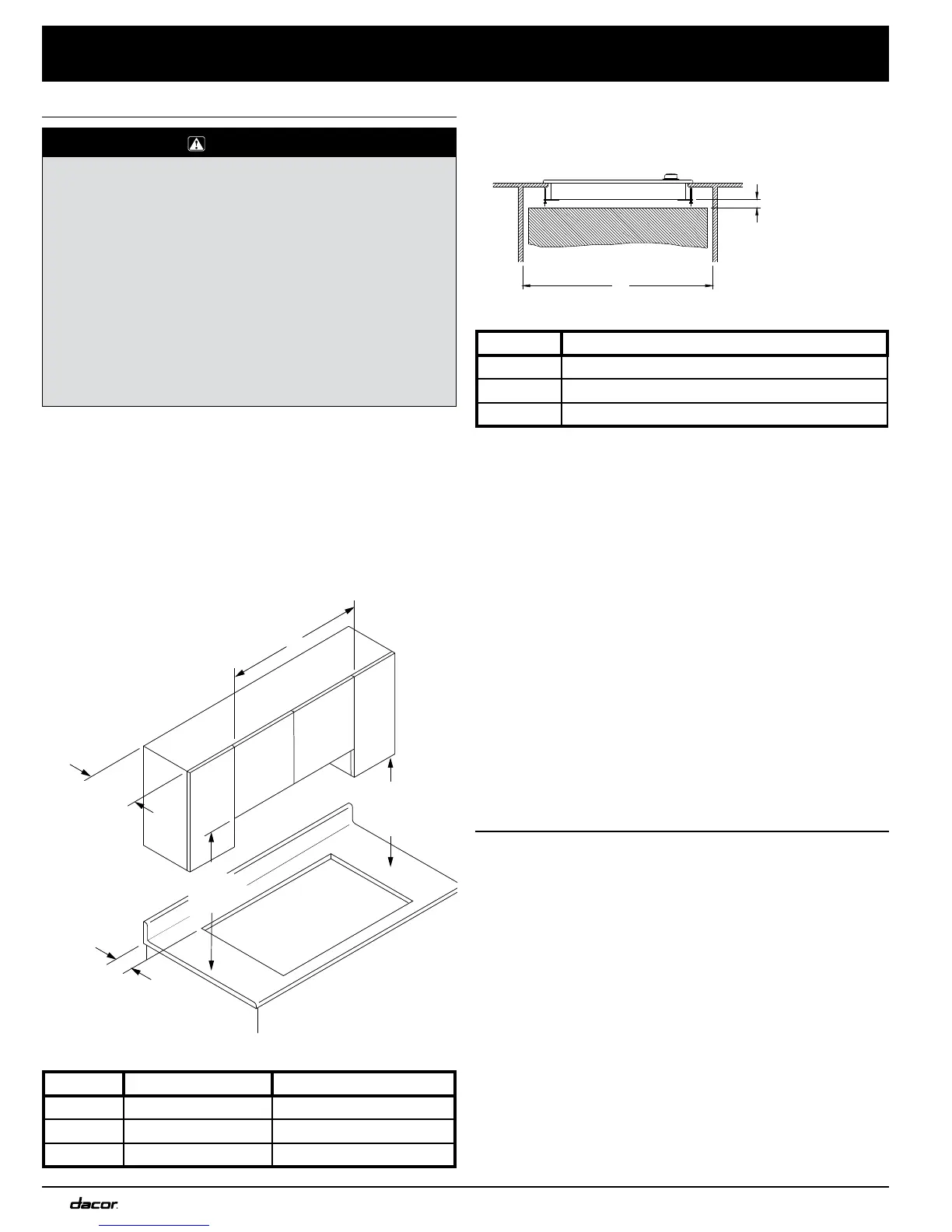 dacor