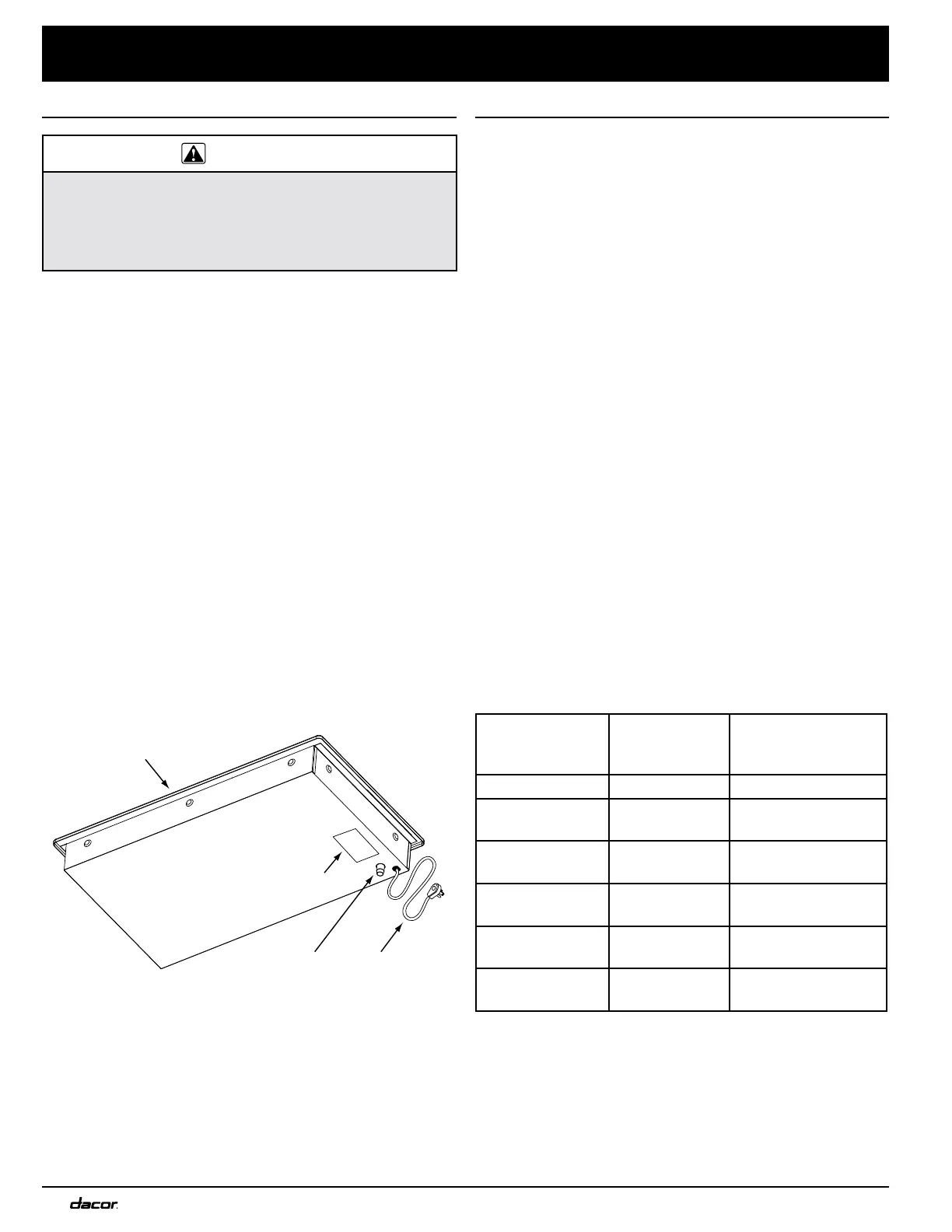 dacor.