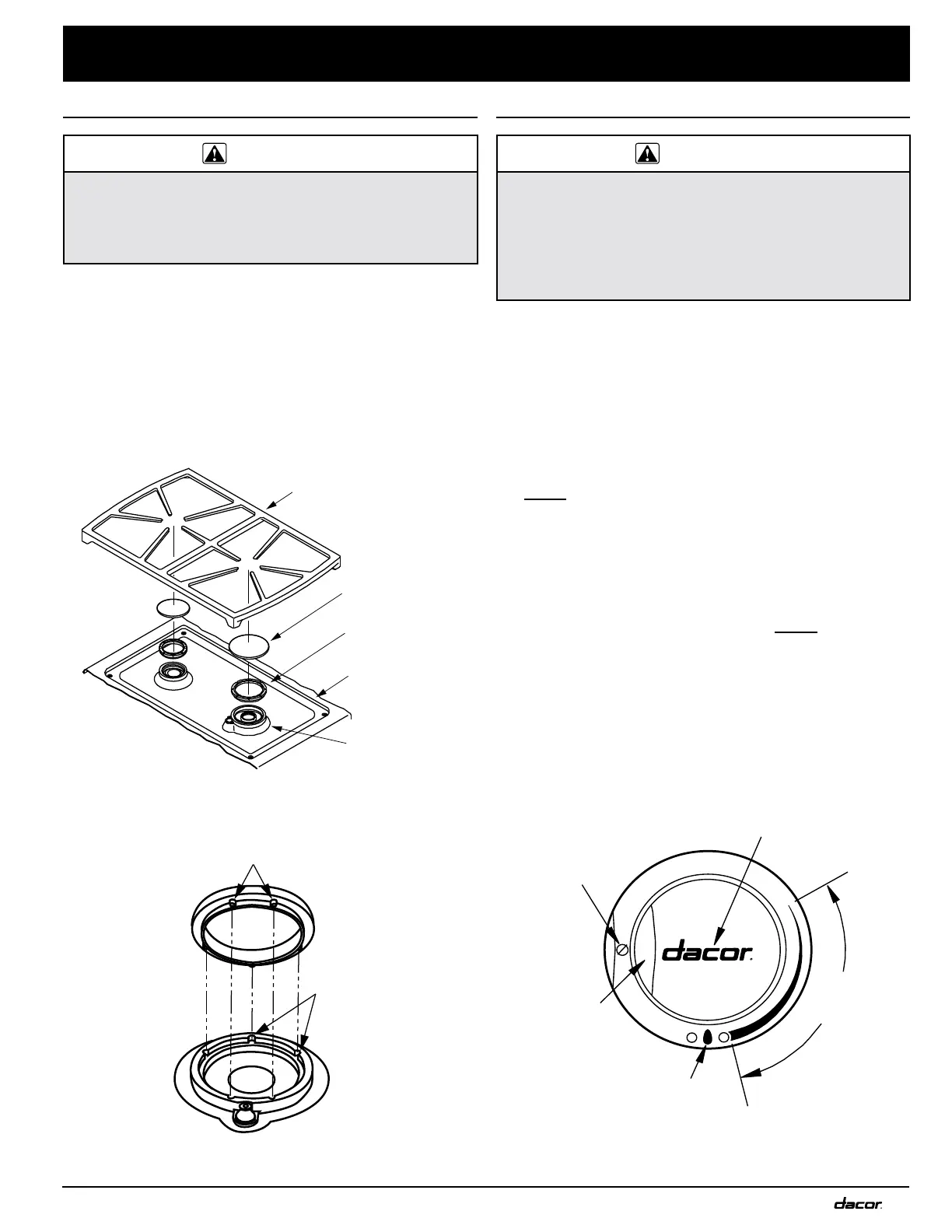 dacor

dacor