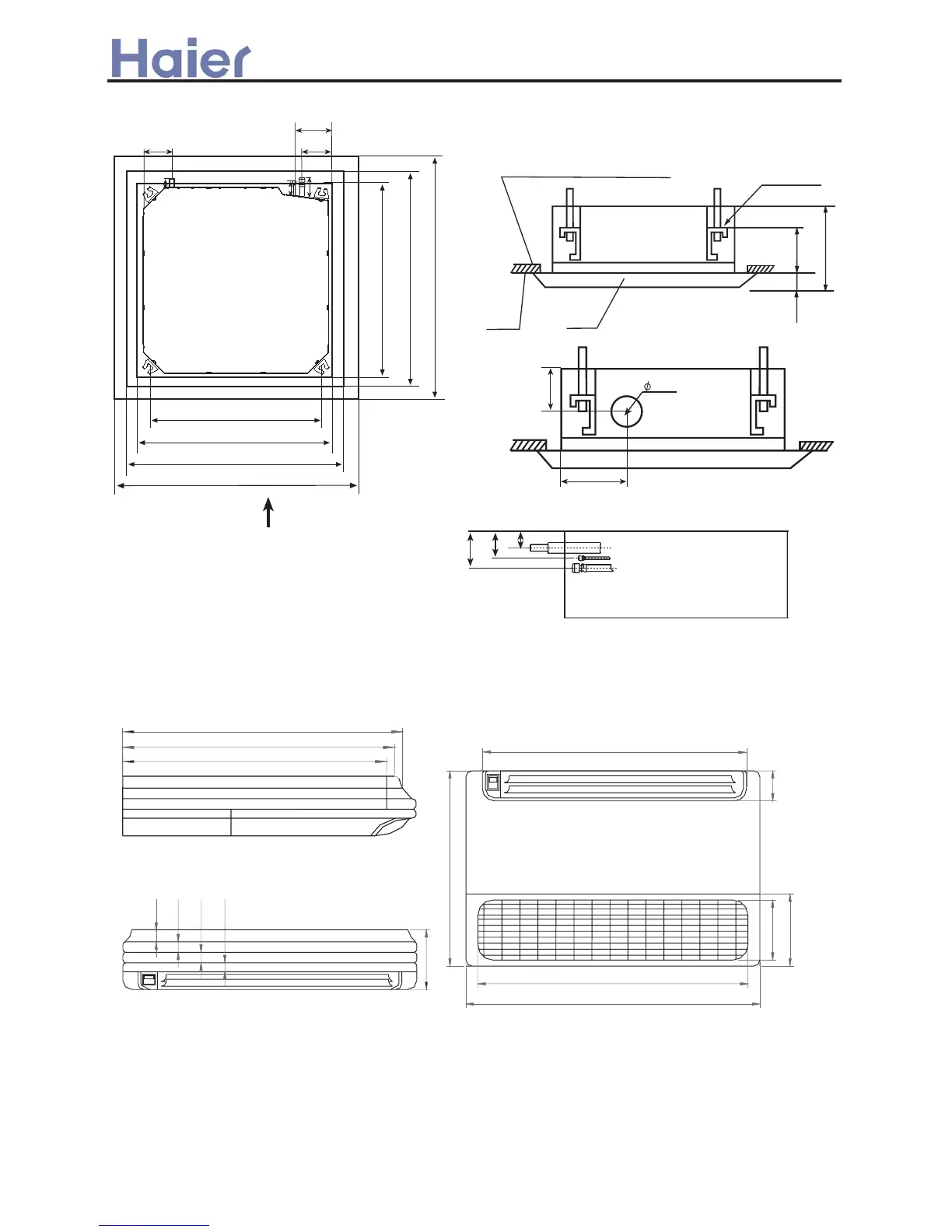 Haier

$\phi$