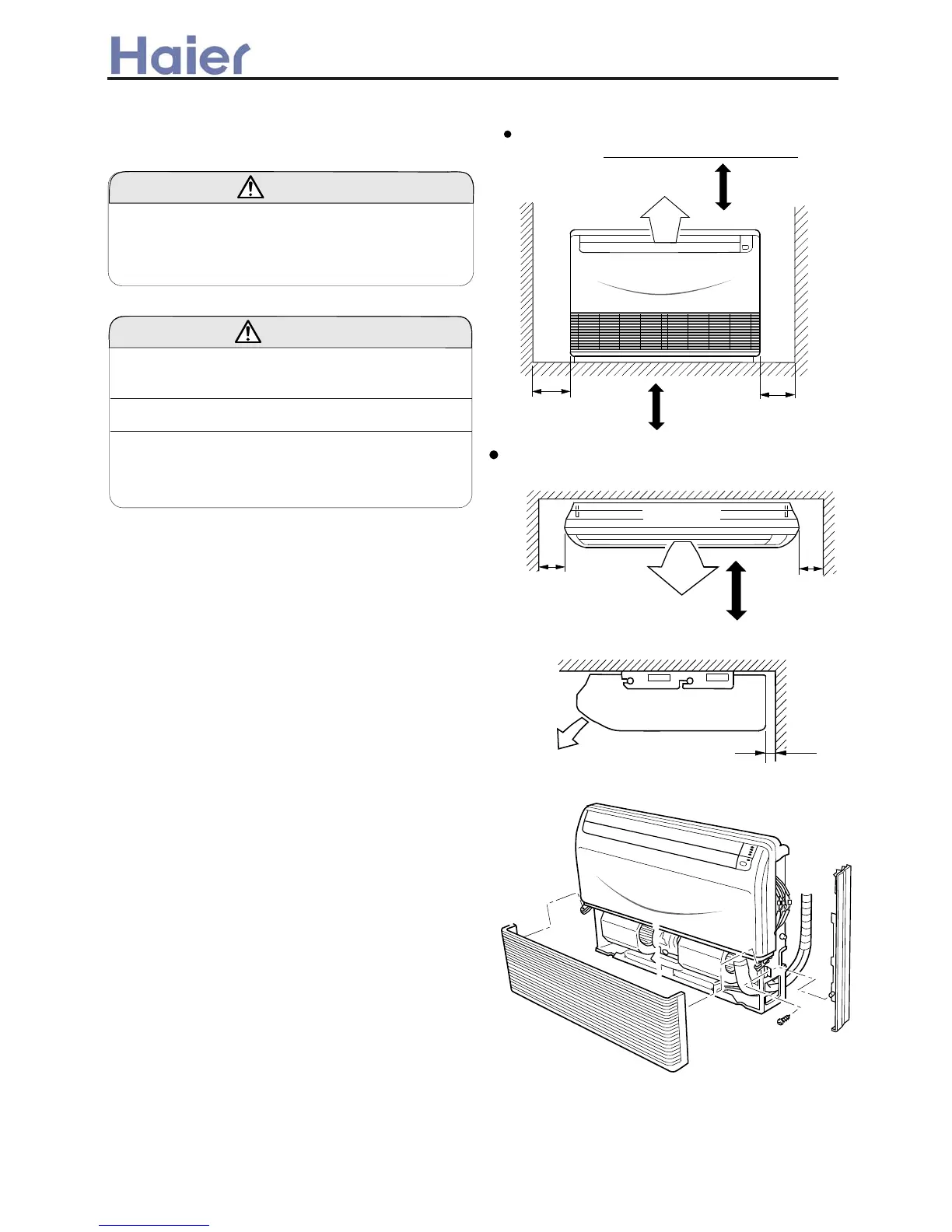 Haier