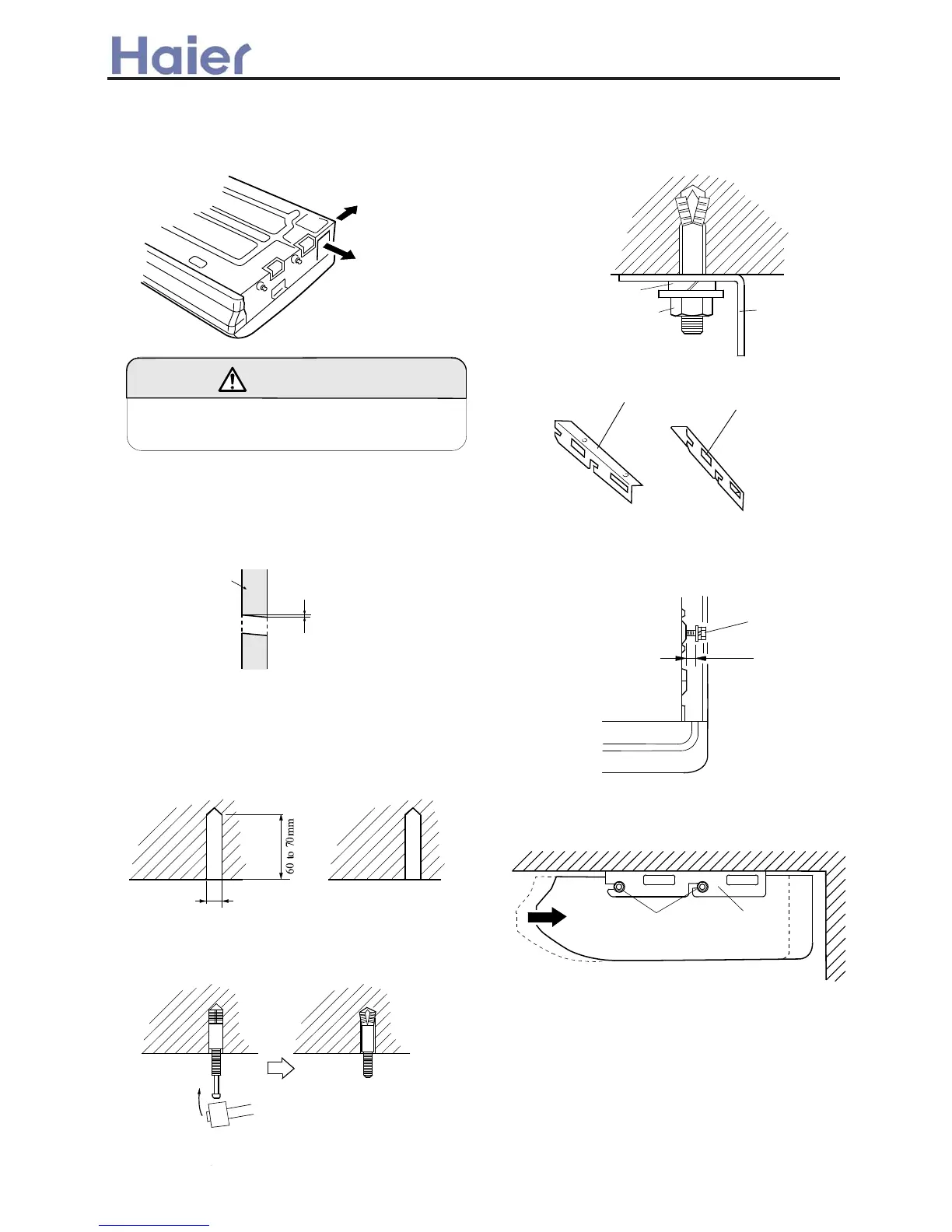 Haier

60 to 70mm