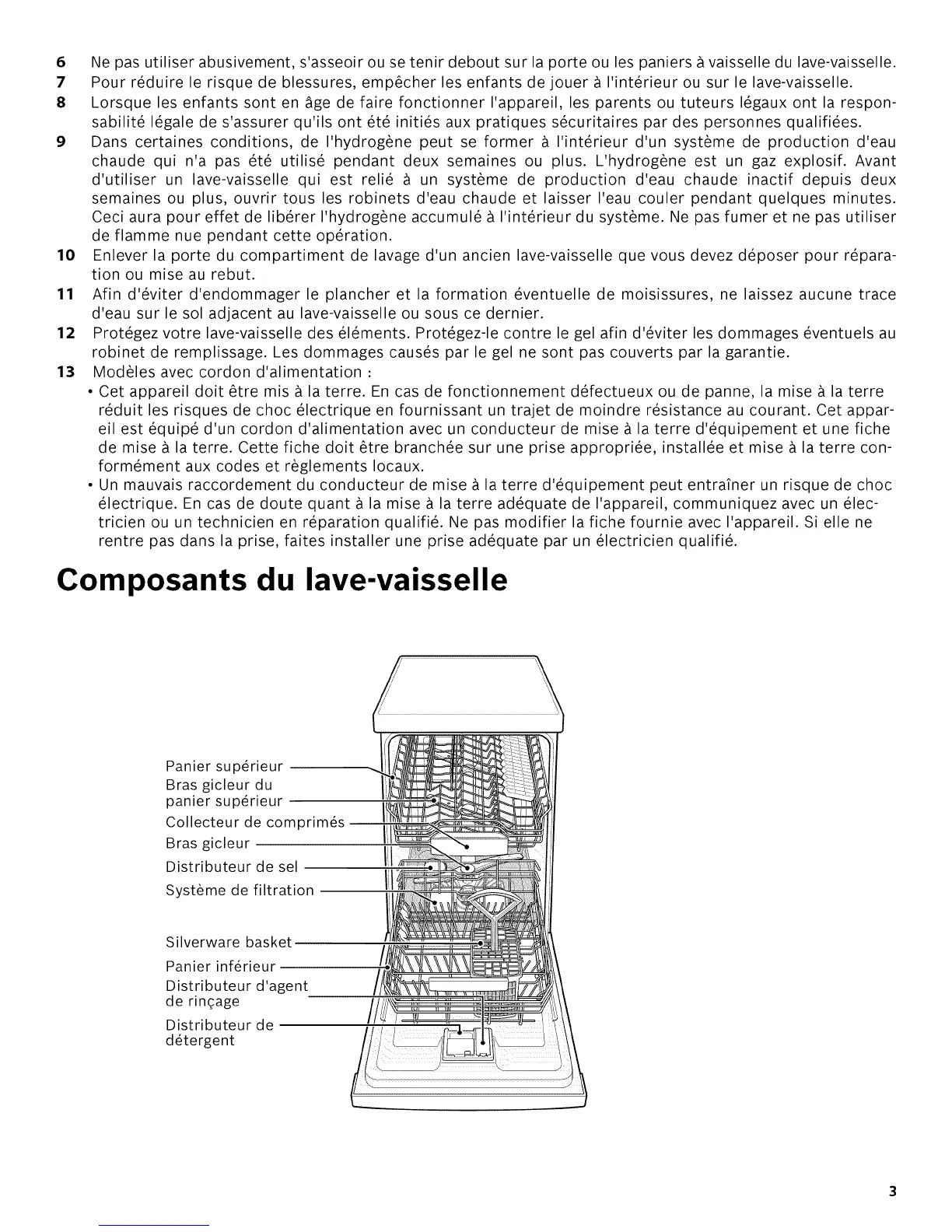 6 Ne pas utiliser abusivement, s'asseoir ou se tenir debout sur la porte ou les paniers à vaisselle du lave-vaisselle.
7 Pour réduire le risque de blessures, empêcher les enfants de jouer à l'intérieur ou sur le lave-vaisselle.
8 Lorsque les enfants sont en âge de faire fonctionner l'appareil, les parents ou tuteurs légaux ont la responsabilité légale de s'assurer qu'ils ont été initiés aux pratiques sécuritaires par des personnes qualifiées.
9 Dans certaines conditions, de l'hydrogène peut se former à l'intérieur d'un système de production d'eau chaude qui n'a pas été utilisé pendant deux semaines ou plus. L'hydrogène est un gaz explosif. Avant d'utiliser un lave-vaisselle qui est relié à un système de production d'eau chaude inactif depuis deux semaines ou plus, ouvrir tous les robinets d'eau chaude et laisser l'eau couler pendant quelques minutes. Ceci aura pour effet de libérer l'hydrogène accumulé à l'intérieur du système. Ne pas fumer et ne pas utiliser de flamme nue pendant cette opération.
10 Enlever la porte du compartiment de lavage d'un ancien lave-vaisselle que vous devez déposer pour réparation ou mise au rebut.
11 Afin d'éviter d'endommager le plancher et la formation éventuelle de moisissures, ne laissez aucune trace d'eau sur le sol adjacent au lave-vaisselle ou sous ce dernier.
12 Protégez votre lave-vaisselle des éléments. Protégez-le contre le gel afin d'éviter les dommages éventuels au robinet de remplissage. Les dommages causés par le gel ne sont pas couverts par la garantie.
13 Modèles avec cordon d'alimentation :
• Cet appareil doit être mis à la terre. En cas de fonctionnement défectueux ou de panne, la mise à la terre réduit les risques de choc électrique en fournissant un trajet de moindre résistance au courant. Cet appareil est équipé d'un cordon d'alimentation avec un conducteur de mise à la terre d'équipement et une fiche de mise à la terre. Cette fiche doit être branchée sur une prise appropriée, installée et mise à la terre conformément aux codes et règlements locaux.
• Un mauvais raccordement du conducteur de mise à la terre d'équipement peut entraîner un risque de choc électrique. En cas de doute quant à la mise à la terre adéquate de l'appareil, communiquez avec un électricien ou un technicien en réparation qualifié. Ne pas modifier la fiche fournie avec l'appareil. Si elle ne rentre pas dans la prise, faites installer une prise adéquate par un électricien qualifié.

Composants du lave-vaisselle

Panier supérieur
Bras gicleur du panier supérieur
Collecteur de comprimés
Bras gicleur
Distributeur de sel
Système de filtration
Silverware basket
Panier inférieur
Distributeur d'agent de rinçage
Distributeur de détergent

3