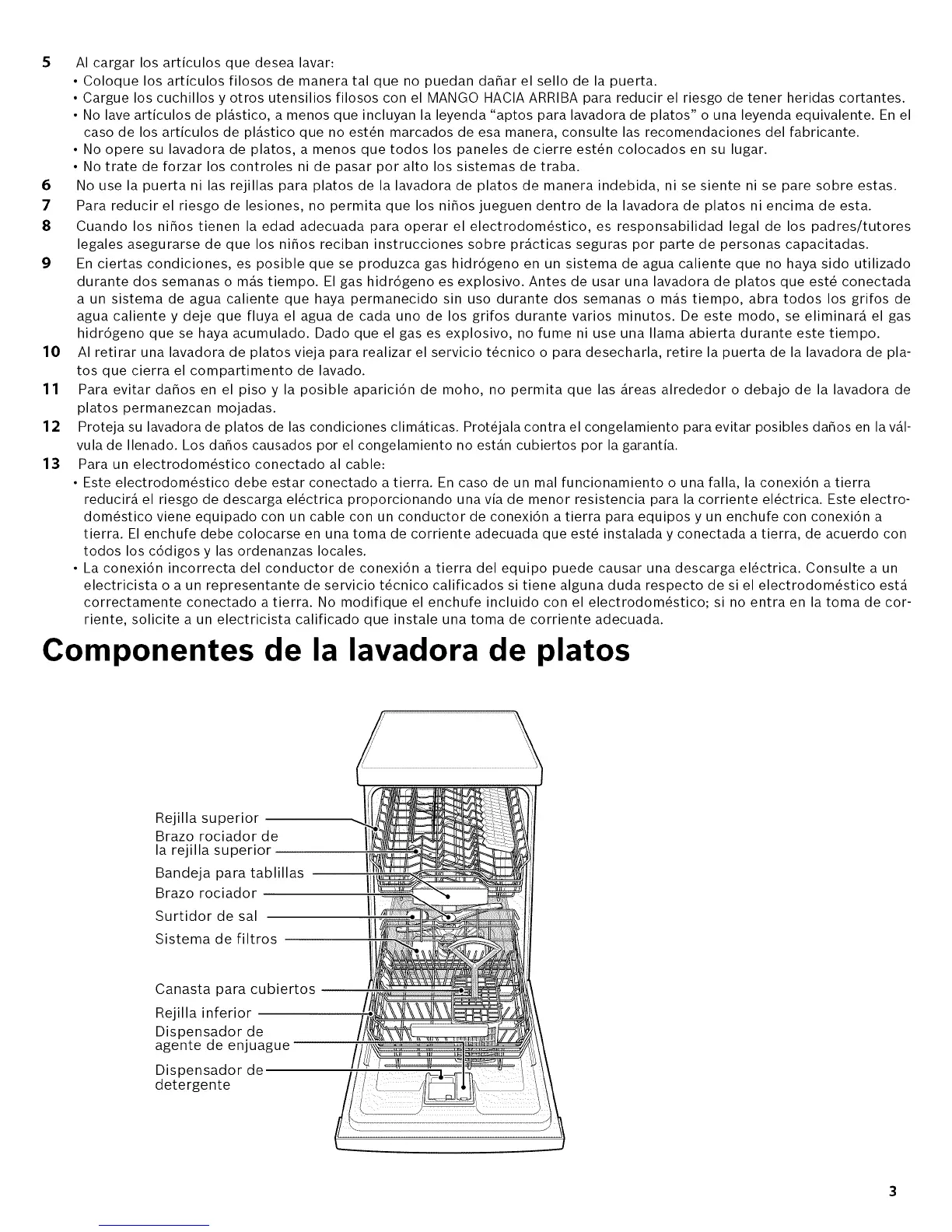 5 Al cargar los artículos que desea lavar:
• Coloque los artículos filosos de manera tal que no puedan dañar el sello de la puerta.
• Cargue los cuchillos y otros utensilios filosos con el MANGO HACIA ARRIBA para reducir el riesgo de tener heridas cortantes.
• No lave artículos de plástico, a menos que incluyan la leyenda "aptos para lavadora de platos" o una leyenda equivalente. En el caso de los artículos de plástico que no estén marcados de esa manera, consulte las recomendaciones del fabricante.
• No opere su lavadora de platos, a menos que todos los paneles de cierre estén colocados en su lugar.
• No trate de forzar los controles ni de pasar por alto los sistemas de traba.
6 No use la puerta ni las rejillas para platos de la lavadora de platos de manera indebida, ni se siente ni se pare sobre estas.
7 Para reducir el riesgo de lesiones, no permita que los niños jueguen dentro de la lavadora de platos ni encima de esta.
8 Cuando los niños tienen la edad adecuada para operar el electrodoméstico, es responsabilidad legal de los padres/tutores legales asegurarse de que los niños reciban instrucciones sobre prácticas seguras por parte de personas capacitadas.
9 En ciertas condiciones, es posible que se produzca gas hidrógeno en un sistema de agua caliente que no haya sido utilizado durante dos semanas o más tiempo. El gas hidrógeno es explosivo. Antes de usar una lavadora de platos que esté conectada a un sistema de agua caliente que haya permanecido sin uso durante dos semanas o más tiempo, abra todos los grifos de agua caliente y deje que fluya el agua de cada uno de los grifos durante varios minutos. De este modo, se eliminará el gas hidrógeno que se haya acumulado. Dado que el gas es explosivo, no fume ni use una llama abierta durante este tiempo.
10 Al retirar una lavadora de platos vieja para realizar el servicio técnico o para desecharla, retire la puerta de la lavadora de platos que cierra el compartimento de lavado.
11 Para evitar daños en el piso y la posible aparición de moho, no permita que las áreas alrededor o debajo de la lavadora de platos permanezcan mojadas.
12 Proteja su lavadora de platos de las condiciones climáticas. Protéjala contra el congelamiento para evitar posibles daños en la válvula de llenado. Los daños causados por el congelamiento no están cubiertos por la garantía.
13 Para un electrodoméstico conectado al cable:
• Este electrodoméstico debe estar conectado a tierra. En caso de un mal funcionamiento o una falla, la conexión a tierra reducirá el riesgo de descarga eléctrica proporcionando una vía de menor resistencia para la corriente eléctrica. Este electrodoméstico viene equipado con un cable con un conductor de conexión a tierra para equipos y un enchufe con conexión a tierra. El enchufe debe colocarse en una toma de corriente adecuada que esté instalada y conectada a tierra, de acuerdo con todos los códigos y las ordenanzas locales.
• La conexión incorrecta del conductor de conexión a tierra del equipo puede causar una descarga eléctrica. Consulte a un electricista o a un representante de servicio técnico calificados si tiene alguna duda respecto de si el electrodoméstico está correctamente conectado a tierra. No modifique el enchufe incluido con el electrodoméstico; si no entra en la toma de corriente, solicite a un electricista calificado que instale una toma de corriente adecuada.

Componentes de la lavadora de platos

Rejilla superior
Brazo rociador de la rejilla superior
Bandeja para tablillas
Brazo rociador
Surtidor de sal
Sistema de filtros
Canasta para cubiertos
Rejilla inferior
Dispensador de agente de enjuague
Dispensador de detergente

3