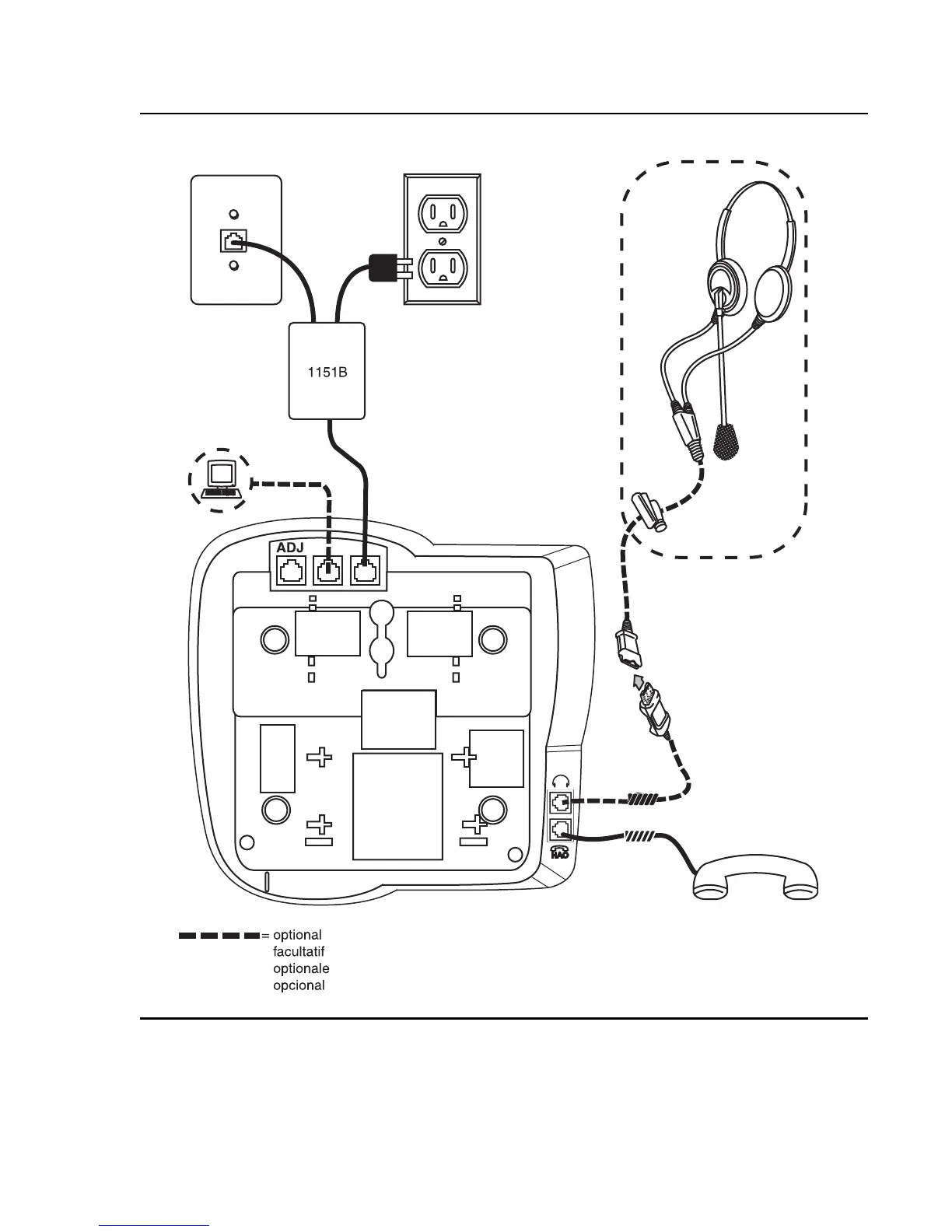 1151B

ADJ

HAC

= optional
facultatif
optionale
opcional