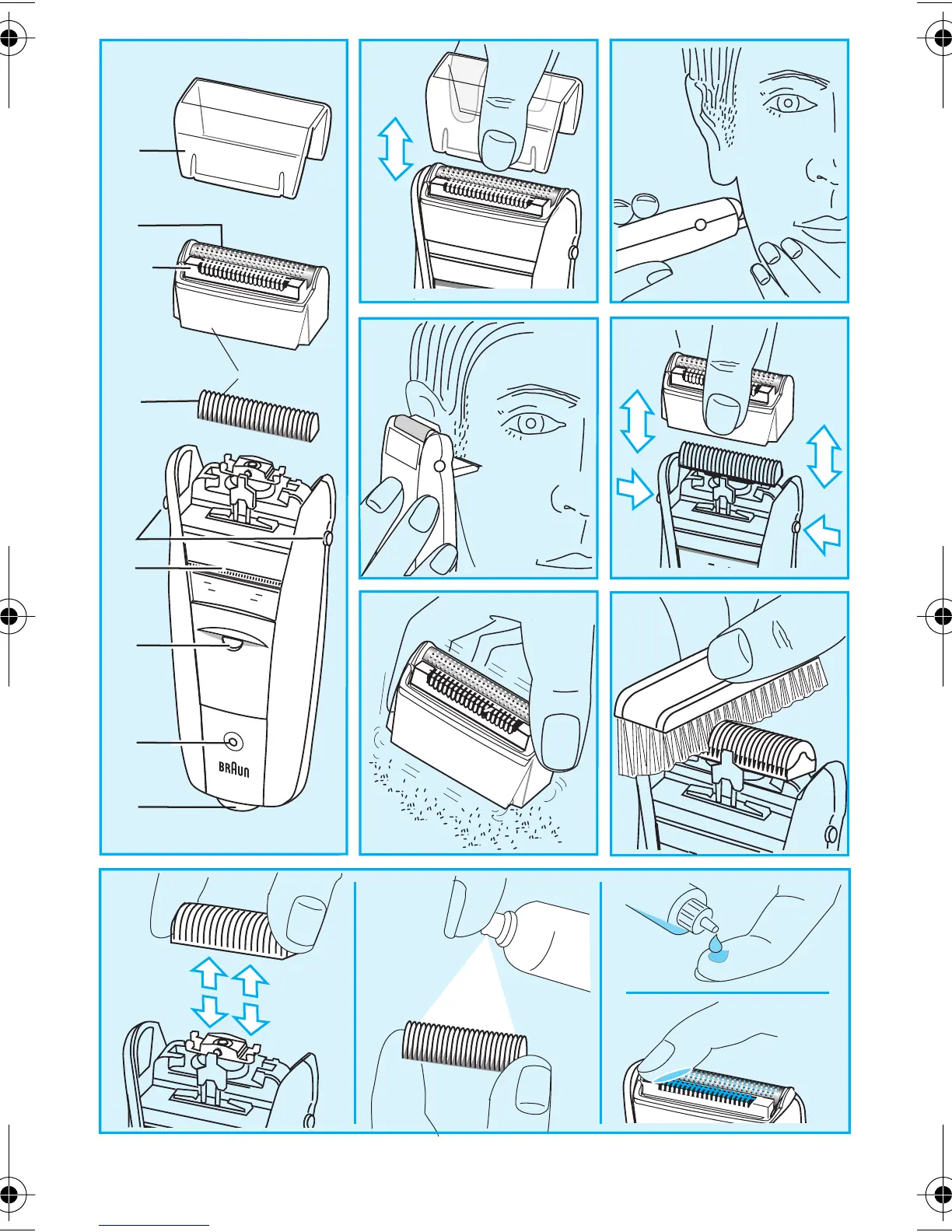 BRAUN