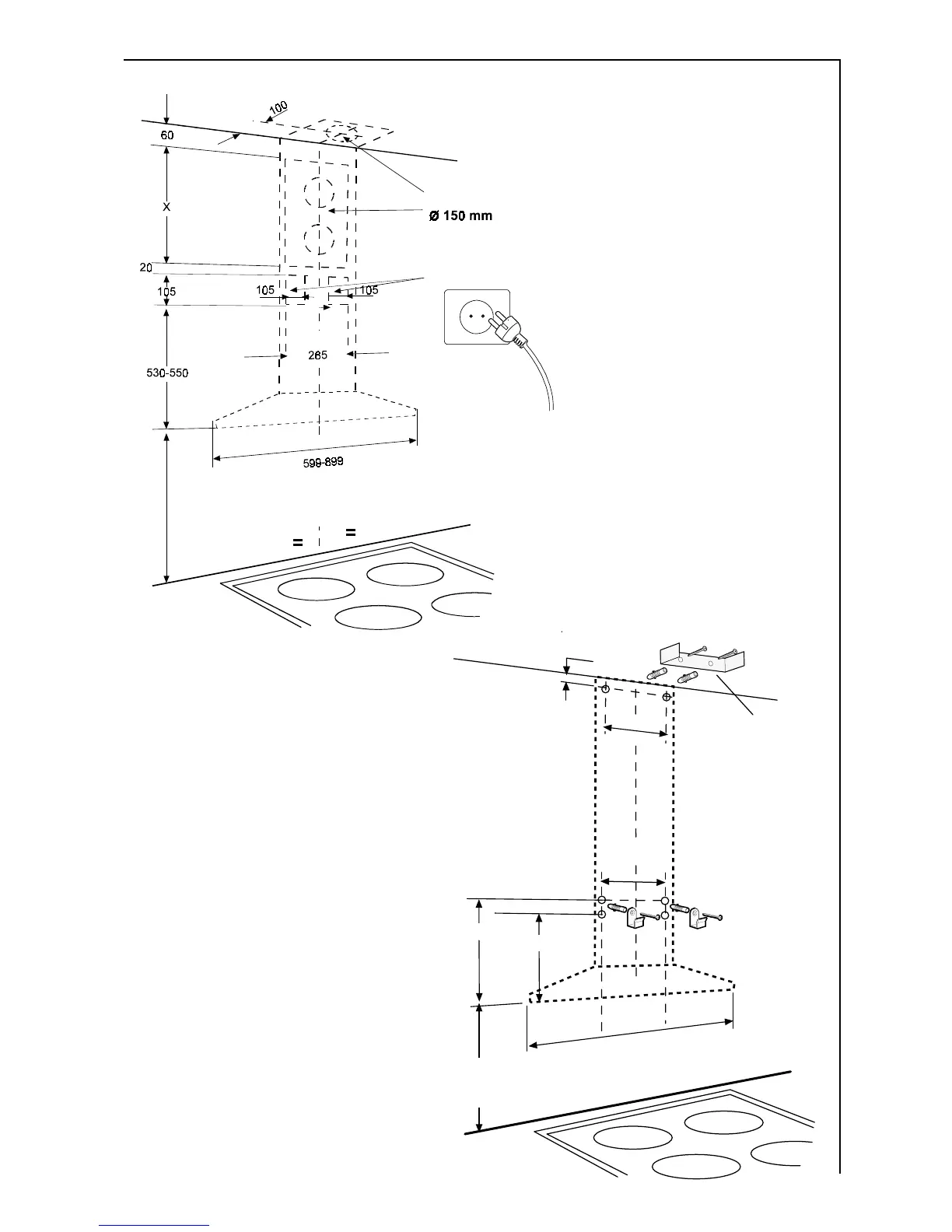 100
60
X
Ø 150 mm
20
105
105
105
285
530-550
599-899
=
=