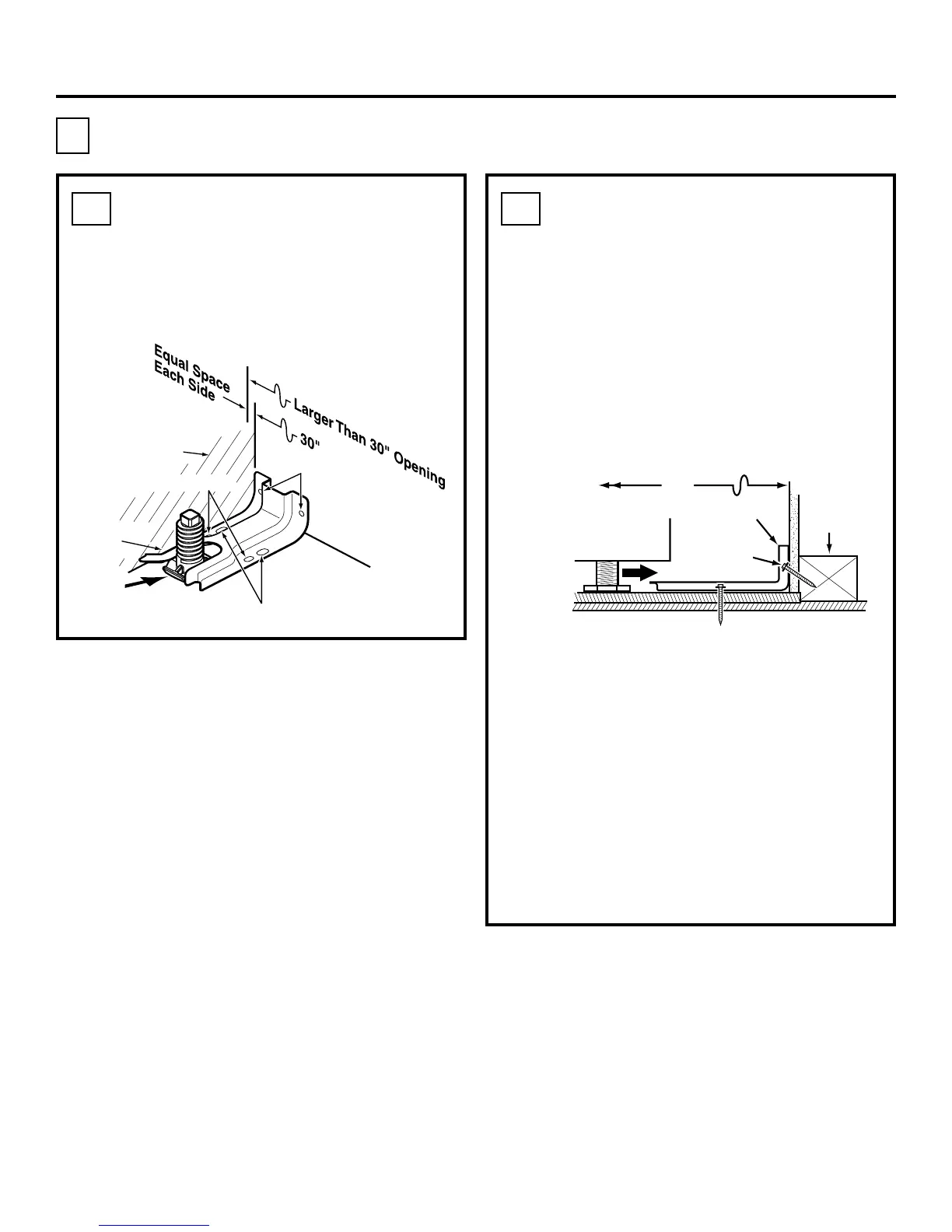 Equal Space Each Side

Larger Than 30" Opening

30"