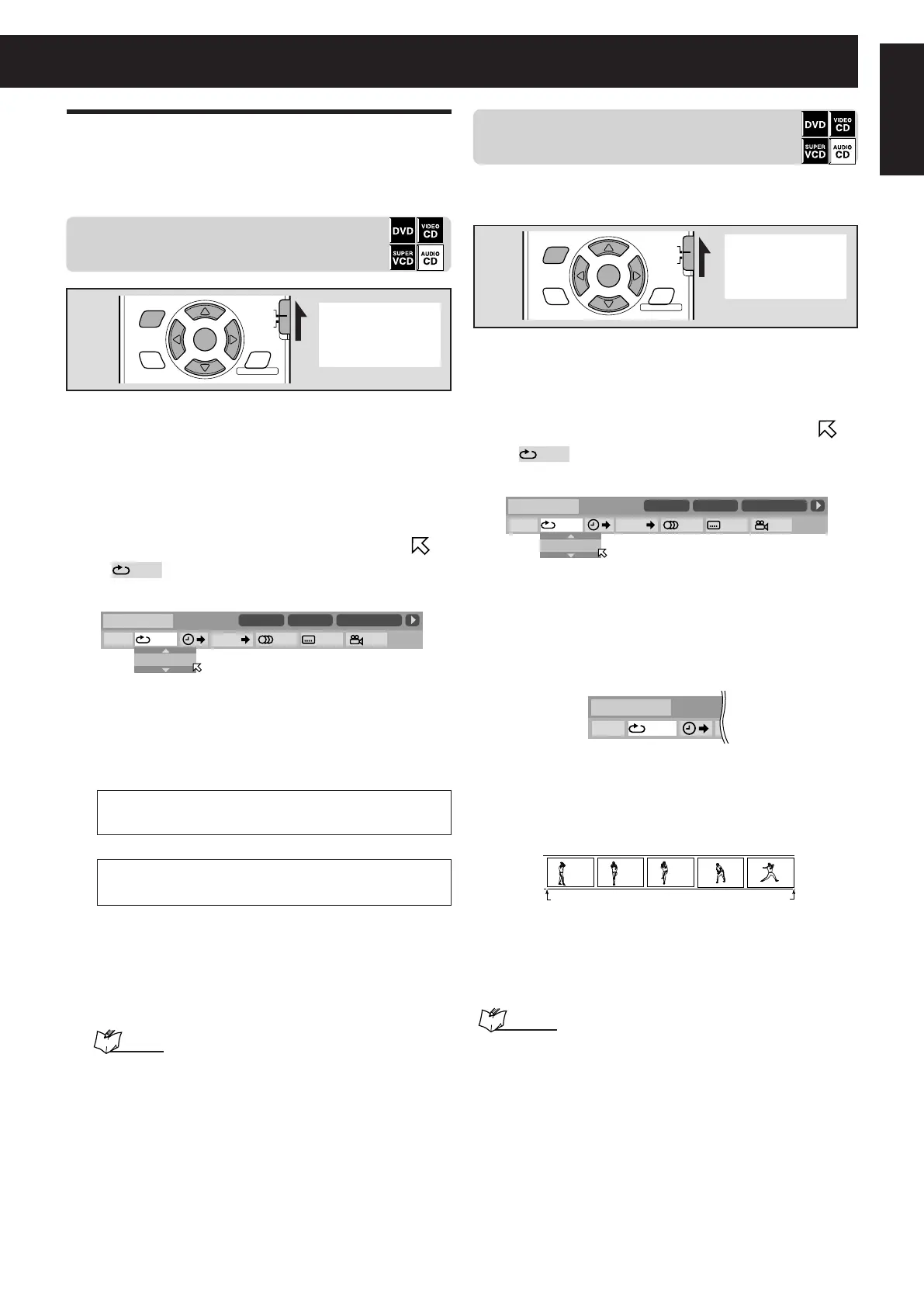 DVD
VIDEO CD
SUPER VCD
AUDIO CD

DVD
VIDEO CD
SUPER VCD
AUDIO CD