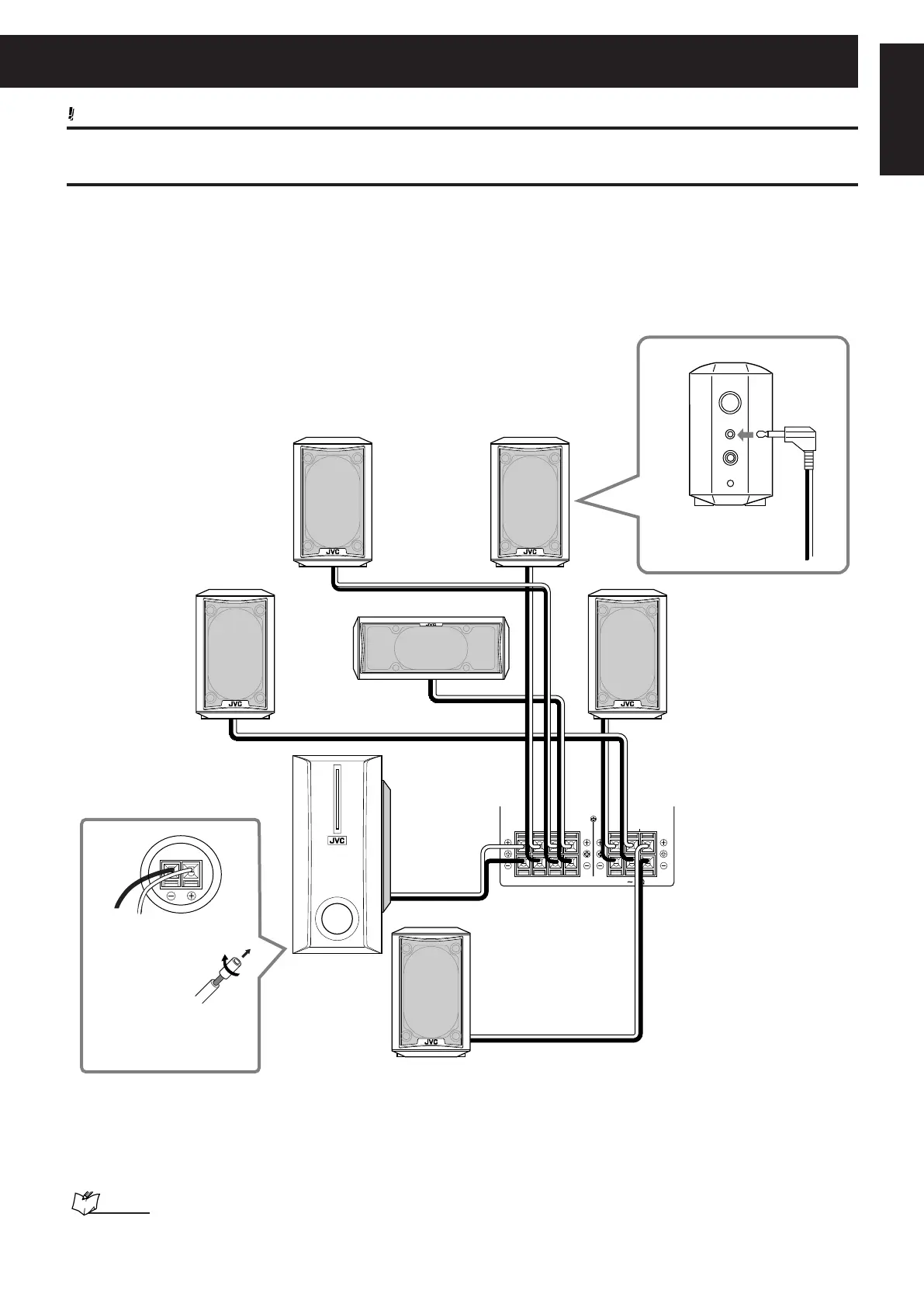 JVC

JVC

JVC

JVC

JVC

JVC

JVC