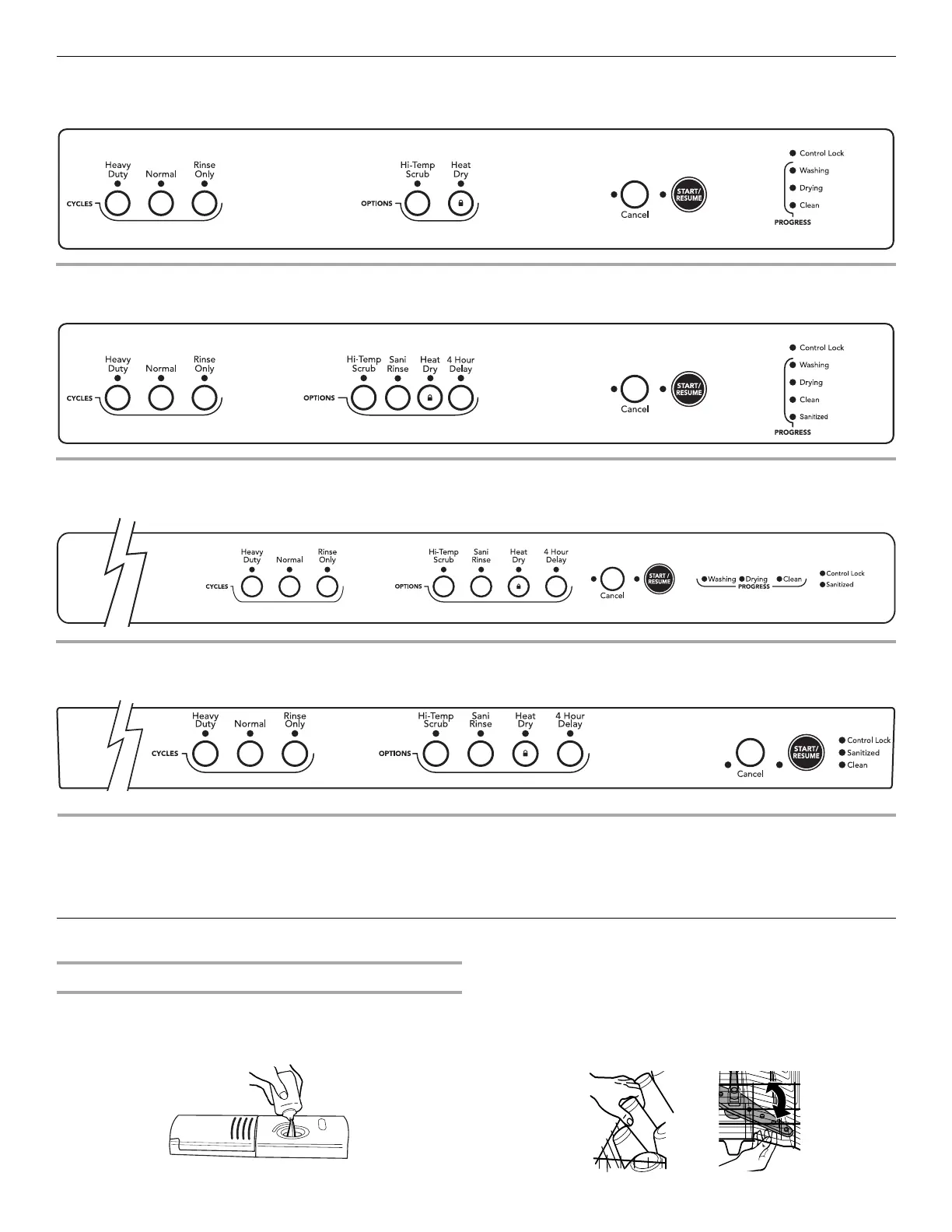 Heavy Duty
Normal
Rinse Only
CYCLES
Hi-Temp Scrub
Heat Dry
OPTIONS
Cancel
START/ RESUME
Control Lock
Washing
Drying
Clean
PROGRESS

Heavy Duty
Normal
Rinse Only
CYCLES
Hi-Temp Scrub
Sani Rinse
Heat Dry
4 Hour Delay
OPTIONS
Cancel
START/ RESUME
Control Lock
Washing
Drying
Clean
Sanitized
PROGRESS

Heavy Duty
Normal
Rinse Only
CYCLES
Hi-Temp Scrub
Sani Rinse
Heat Dry
4 Hour Delay
OPTIONS
Cancel
START/ RESUME
Washing
Drying
Clean
PROGRESS
Control Lock
Sanitized

Heavy Duty
Normal
Rinse Only
CYCLES
Hi-Temp Scrub
Sani Rinse
Heat Dry
4 Hour Delay
OPTIONS
Cancel
START/ RESUME
Control Lock
Sanitized
Clean