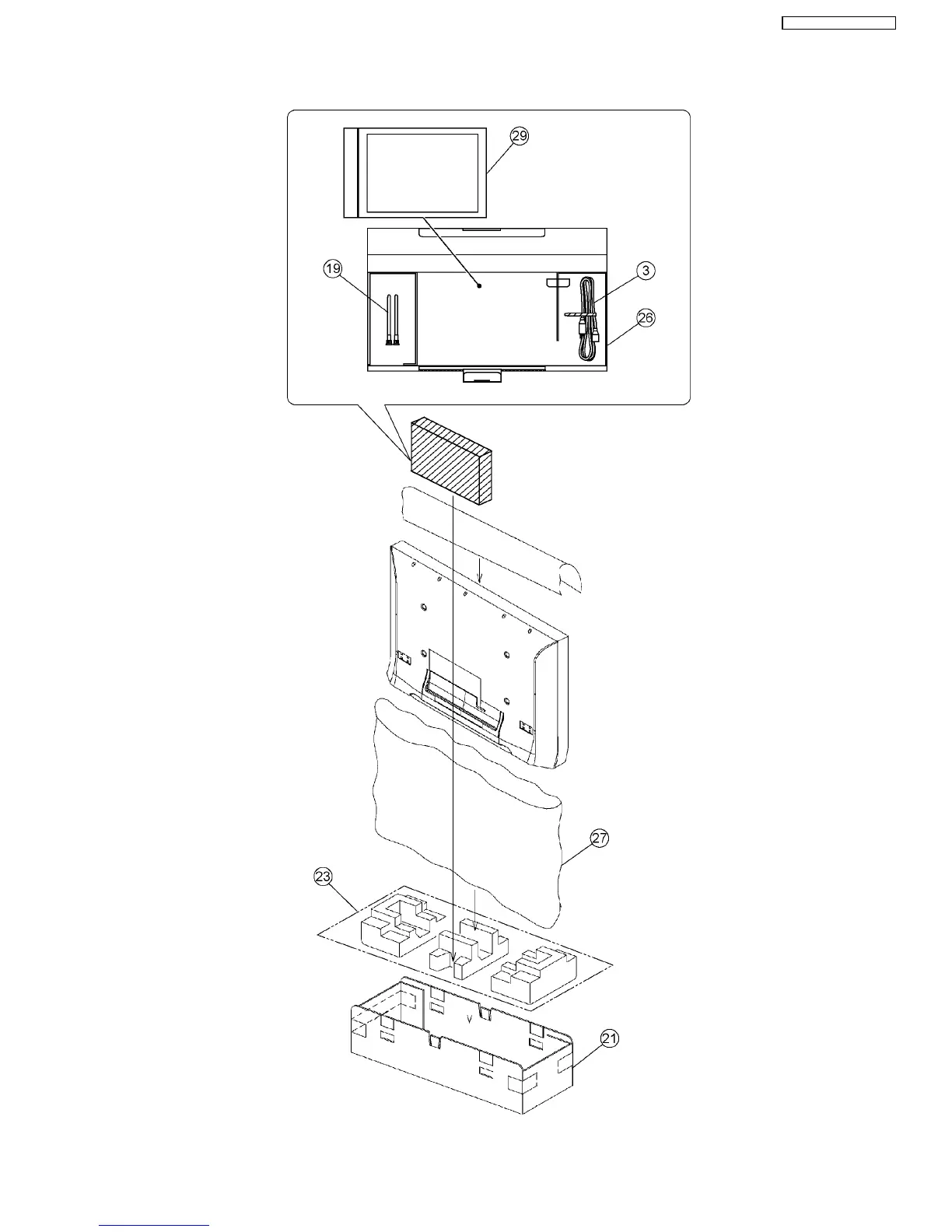 29
19
3
26
27
23
21