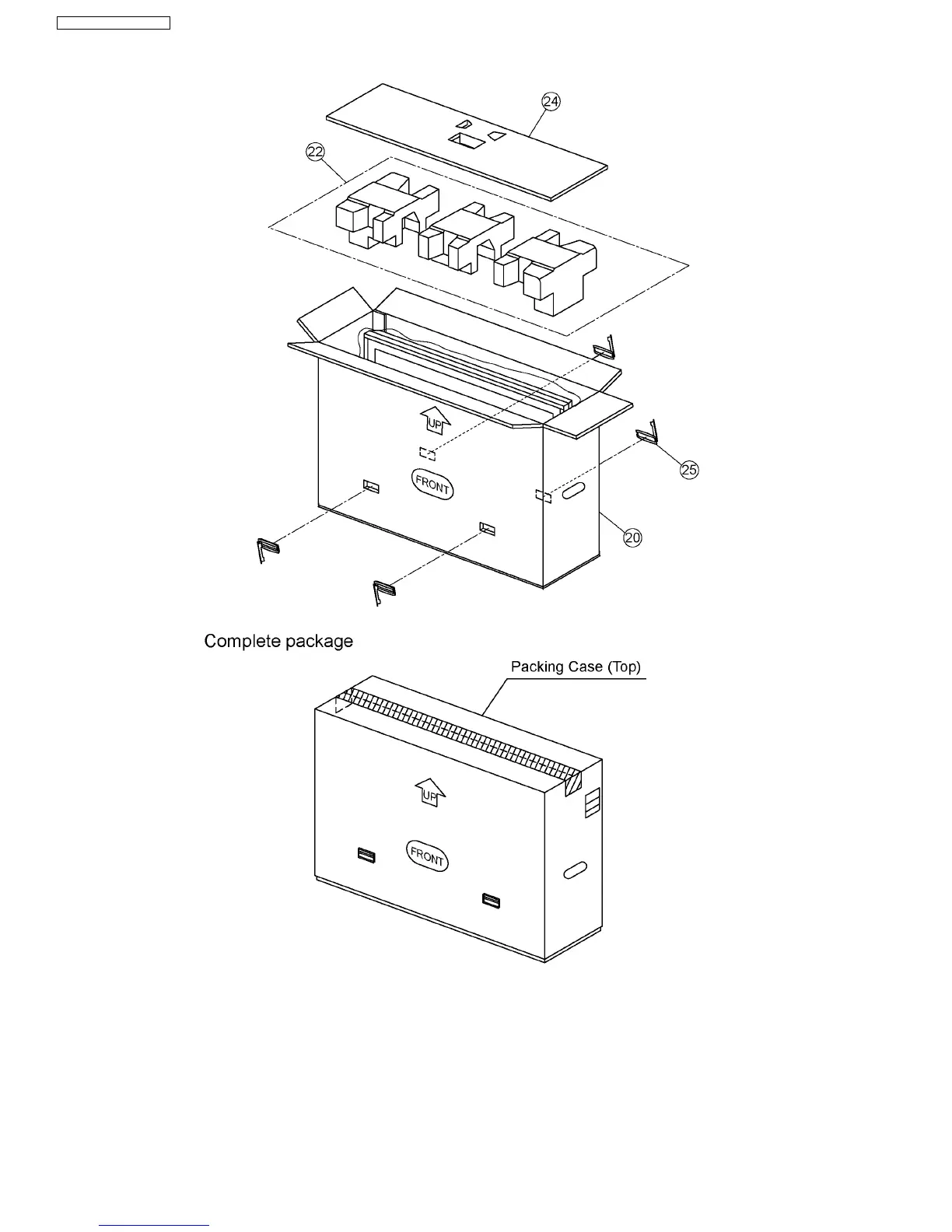 24

22

UP

FRONT

25

20

Complete package

Packing Case (Top)

UP

FRONT