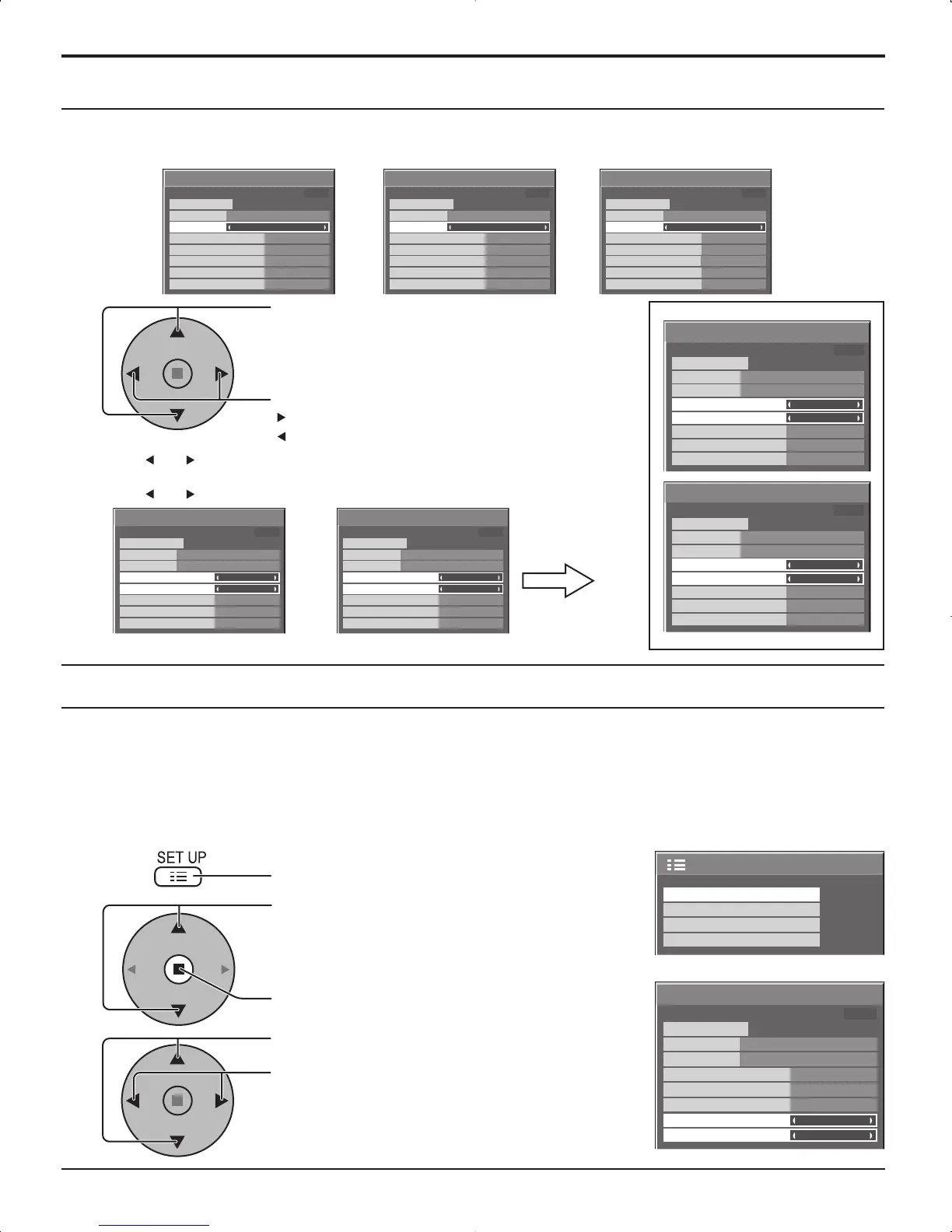 SET UP