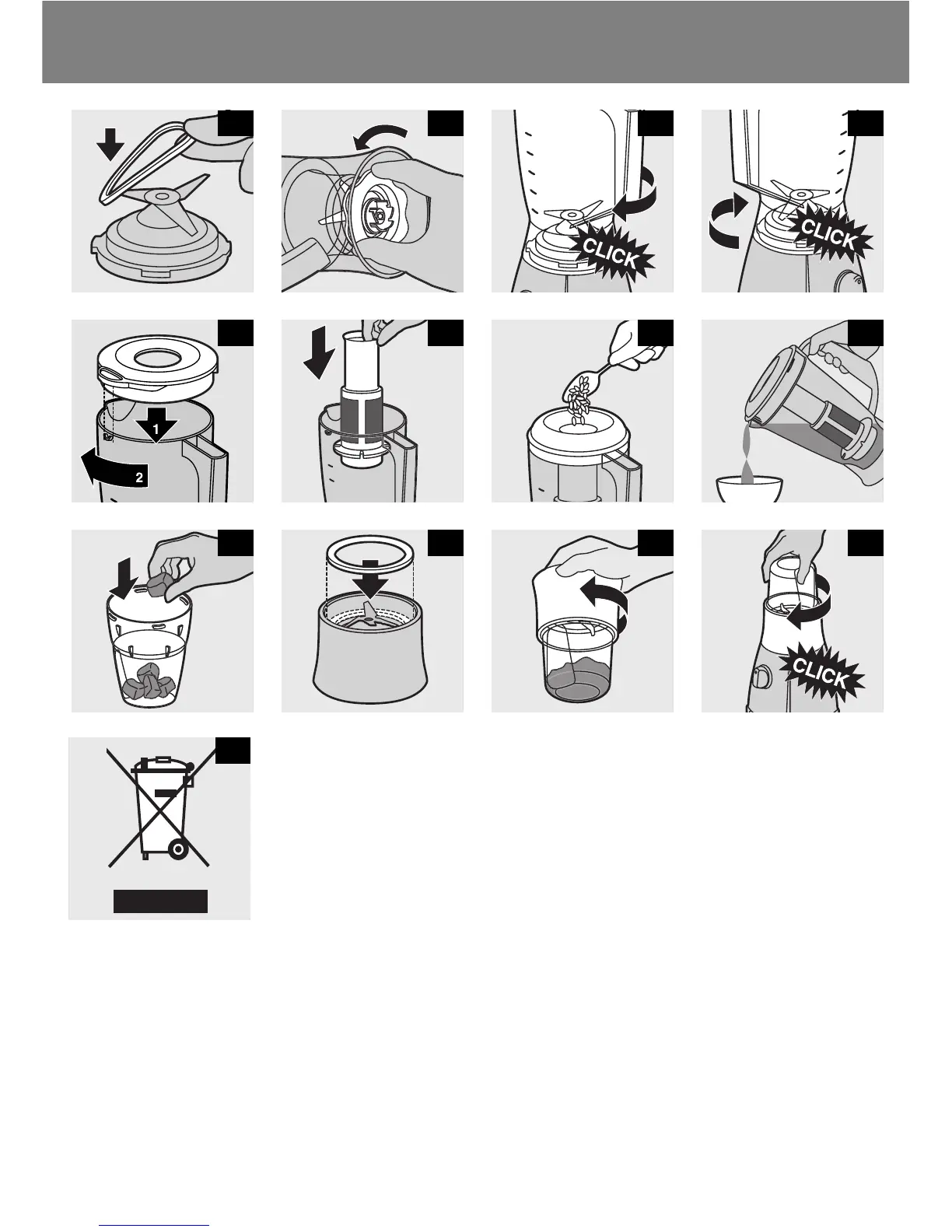 CLICK

CLICK

1

2

CLICK