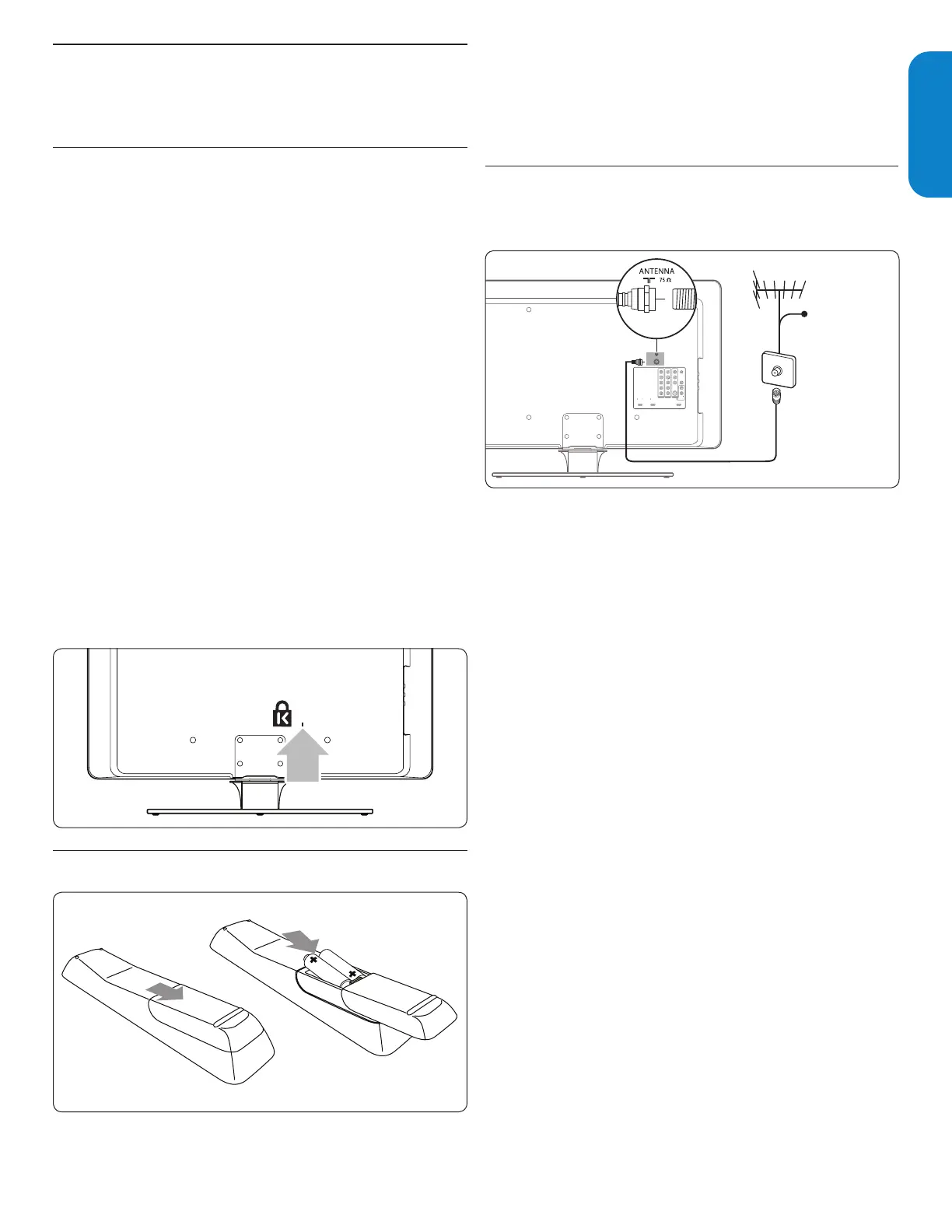 ANTENNA
75 Ω