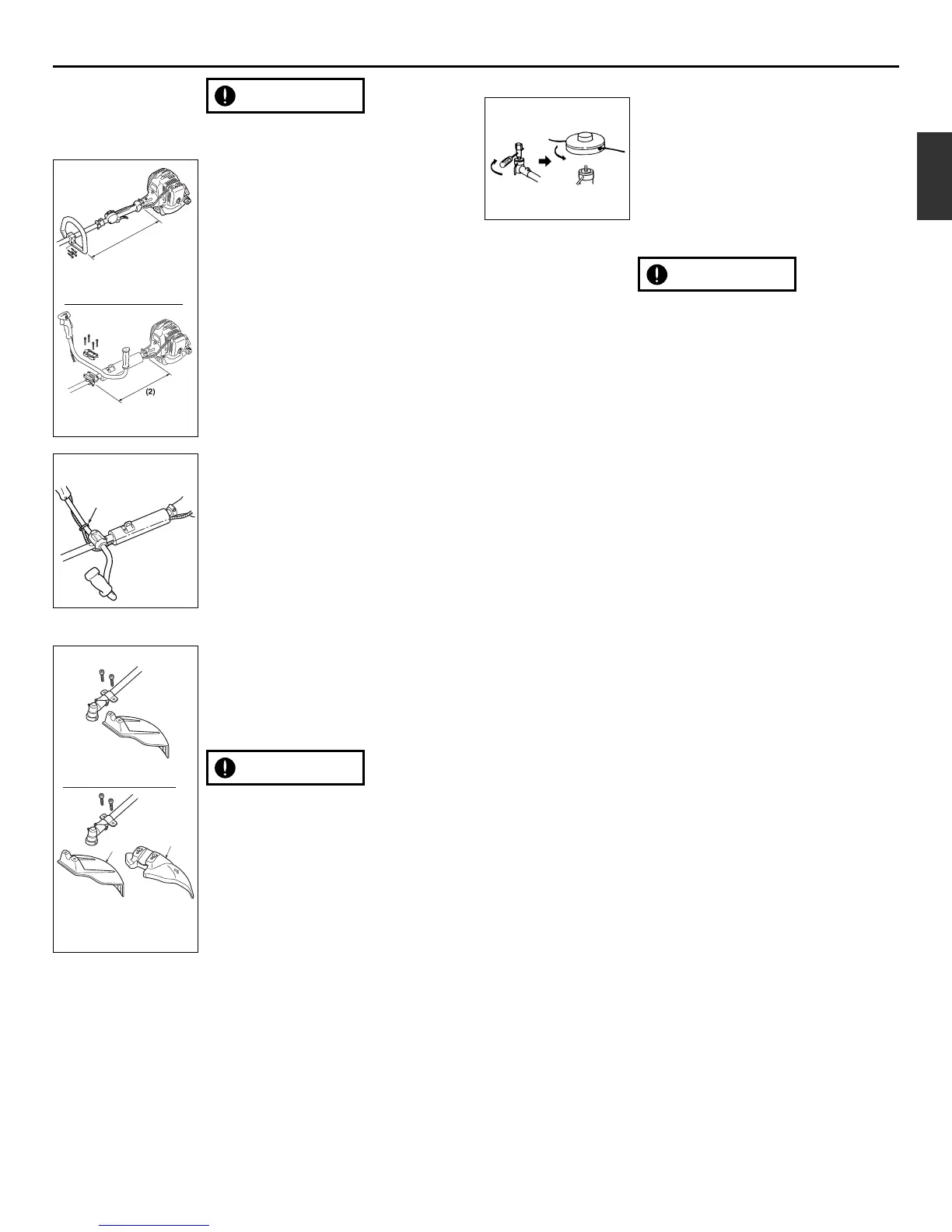 (2)