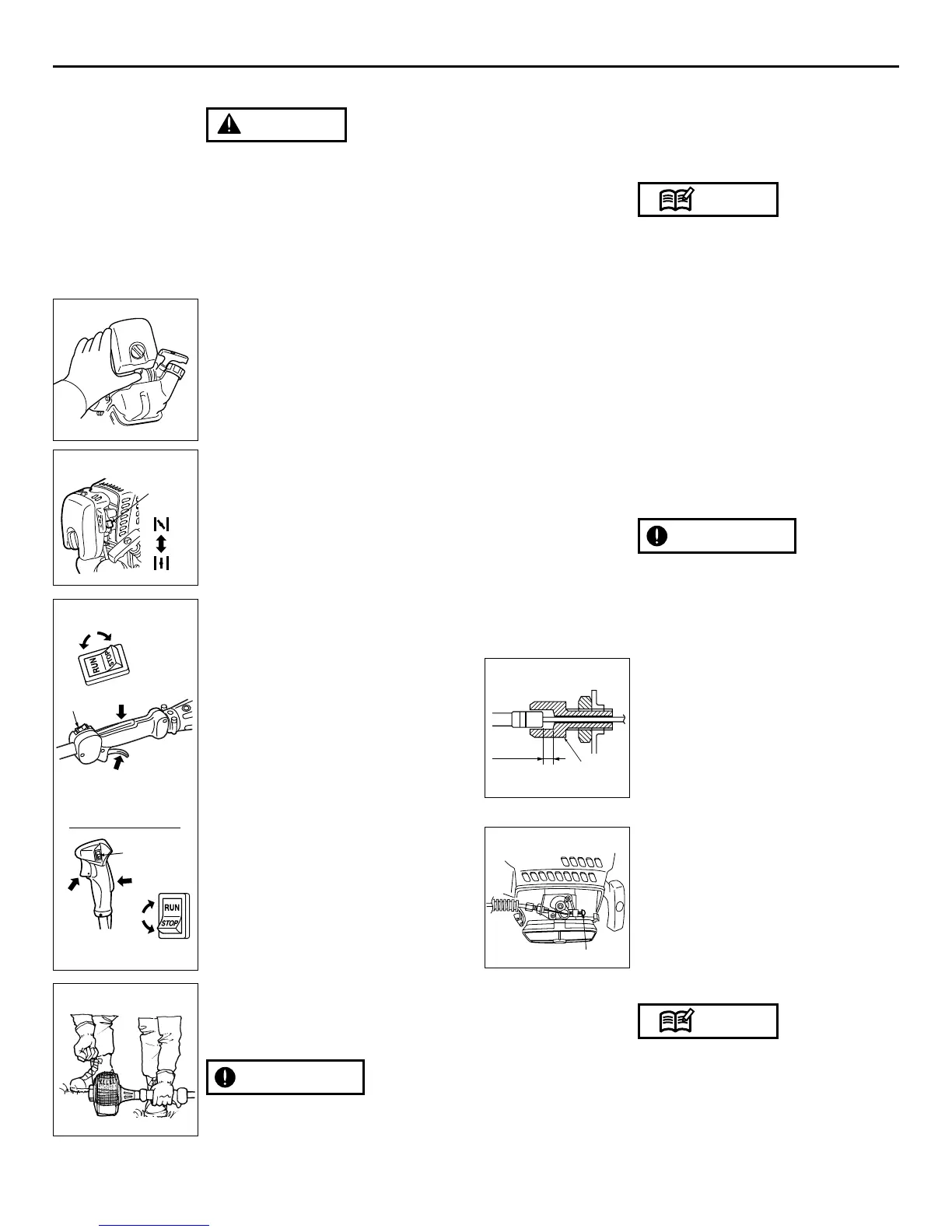 RUN
STOP

RUN
STOP