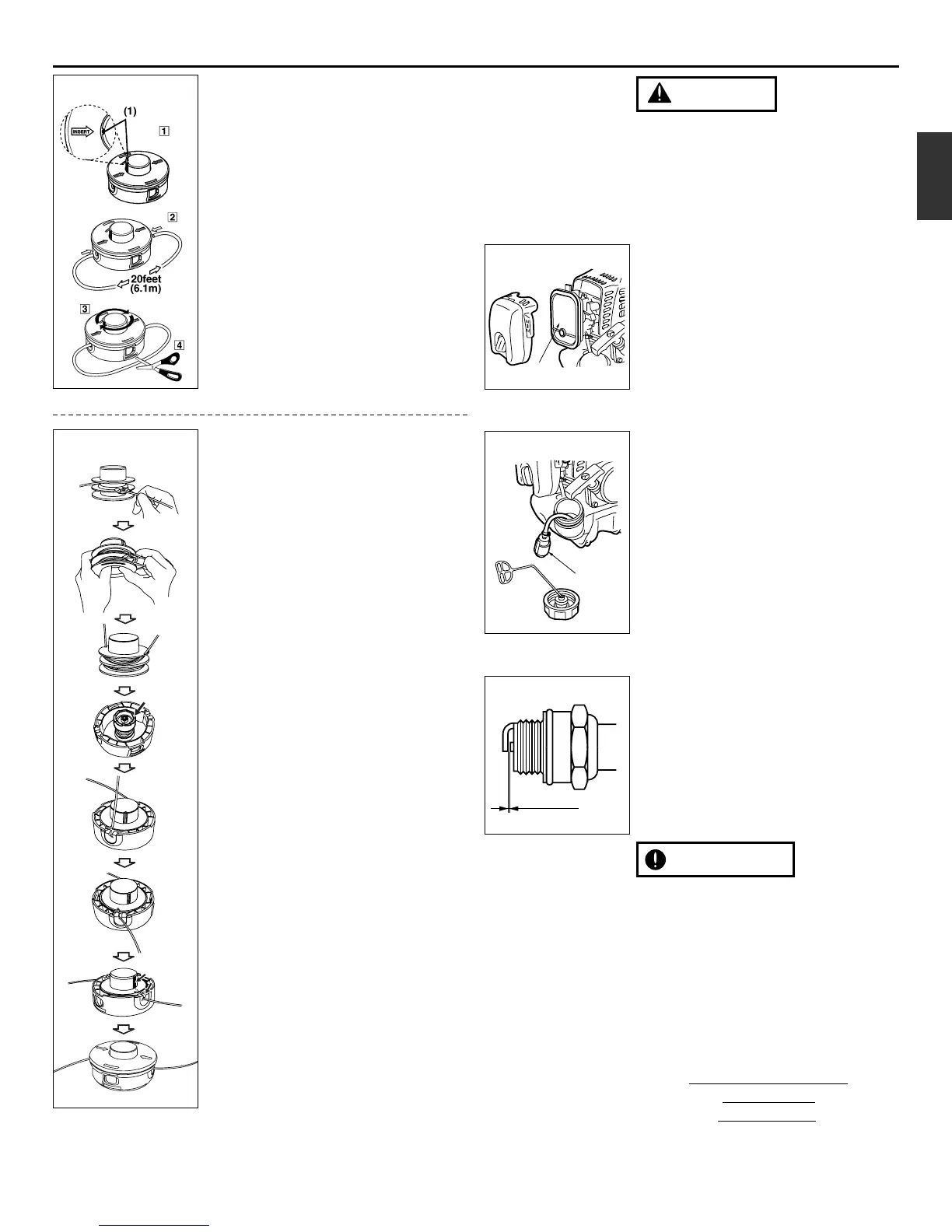 (1)

INSERT

1

2

20feet (6.1m)

3

4