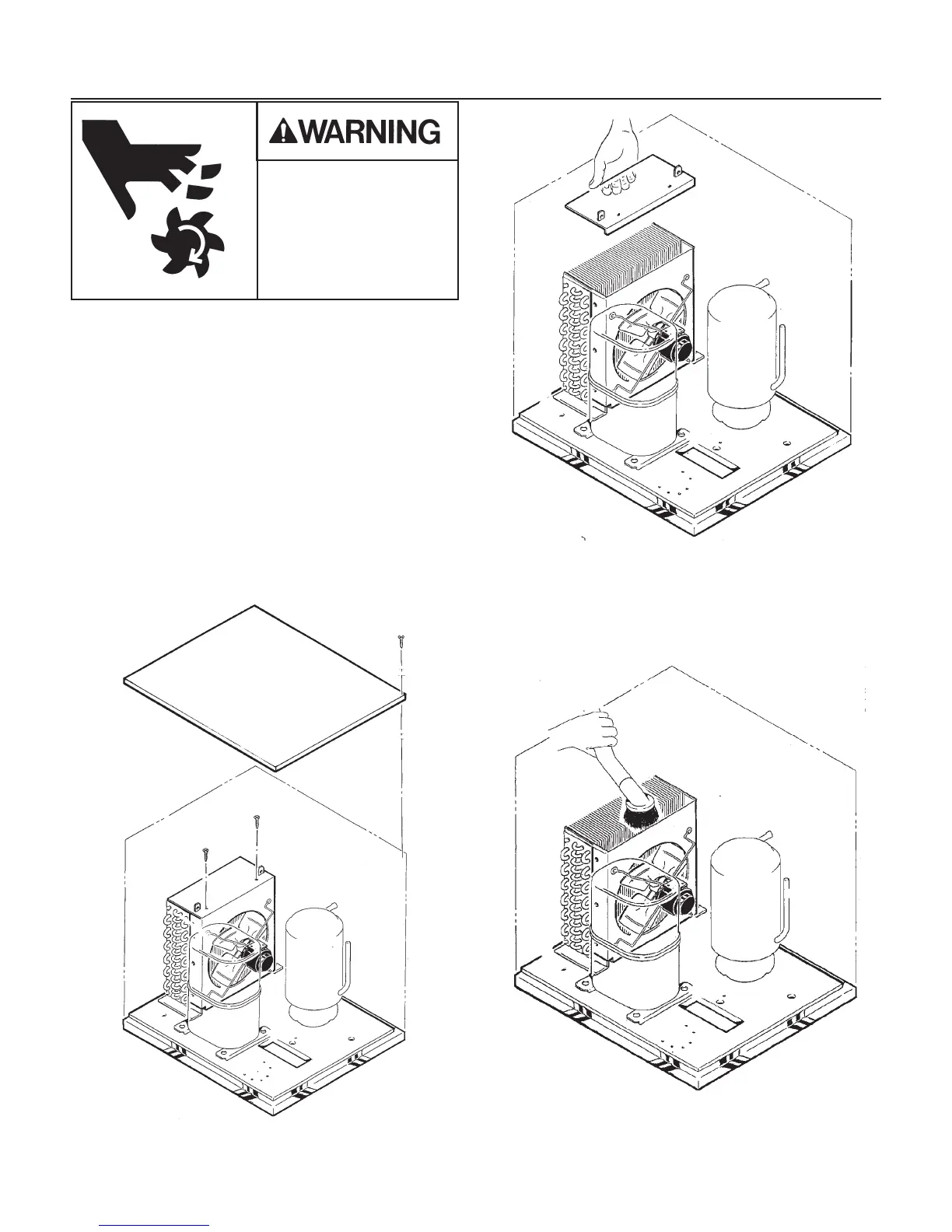 WARNING