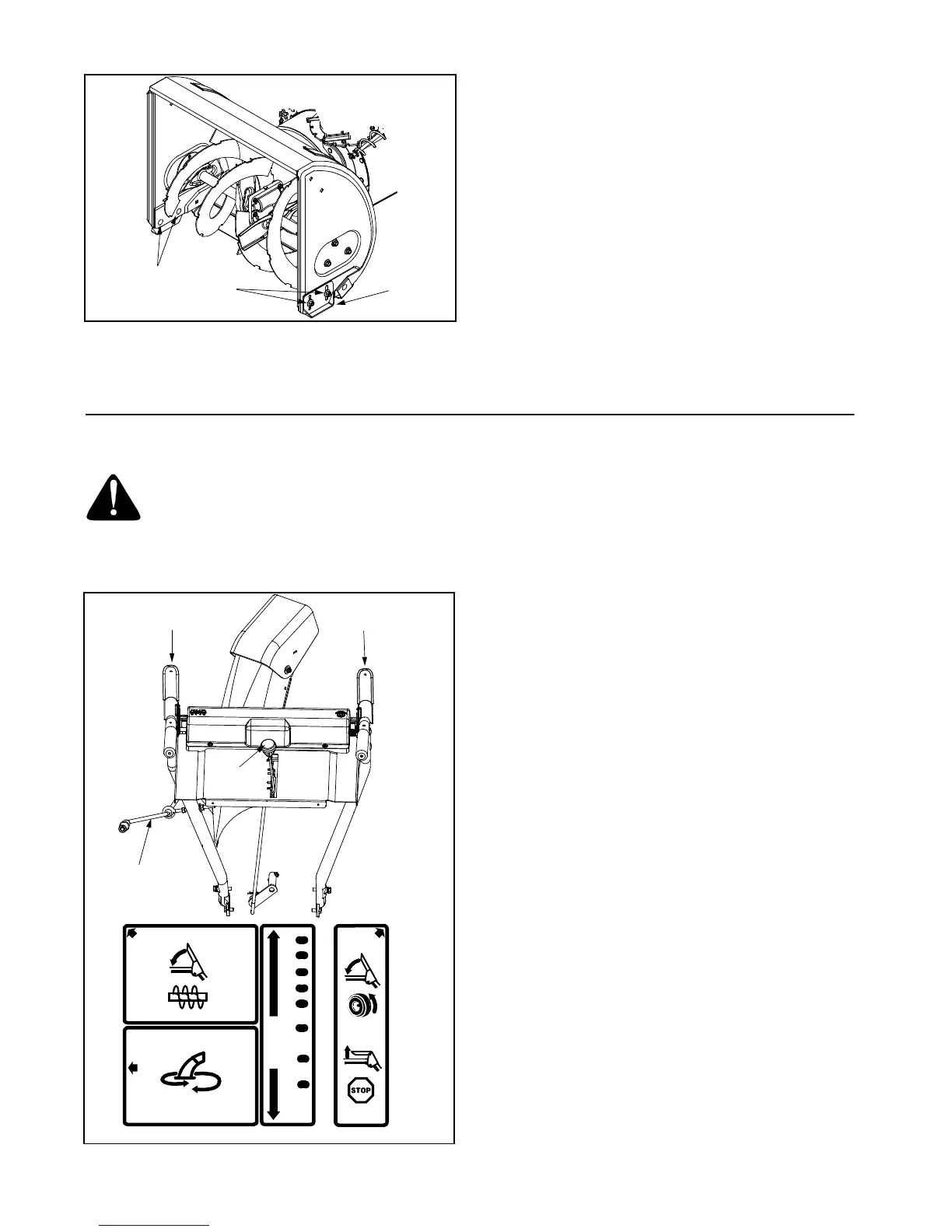 STOP