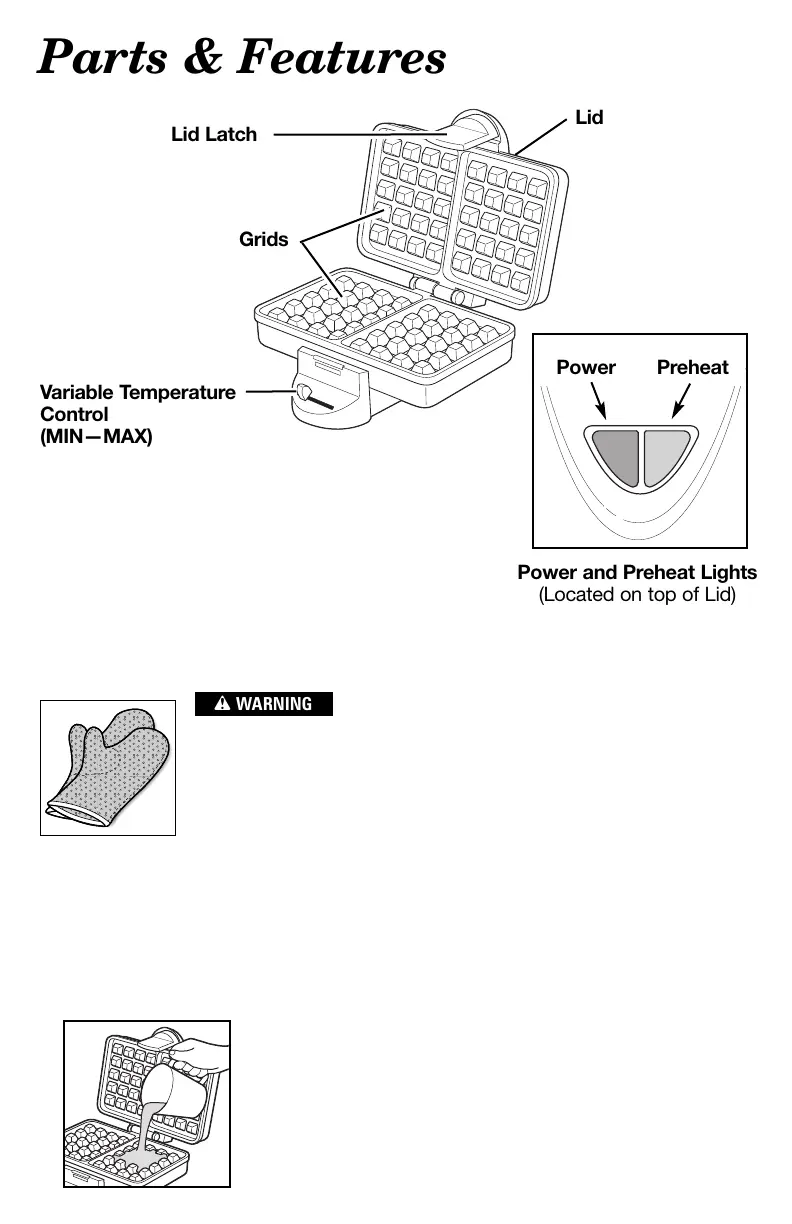 Parts & Features

Lid Latch

Lid

Grids

Variable Temperature Control (MIN—MAX)

Power

Preheat

Power and Preheat Lights
(Located on top of Lid)

WARNING