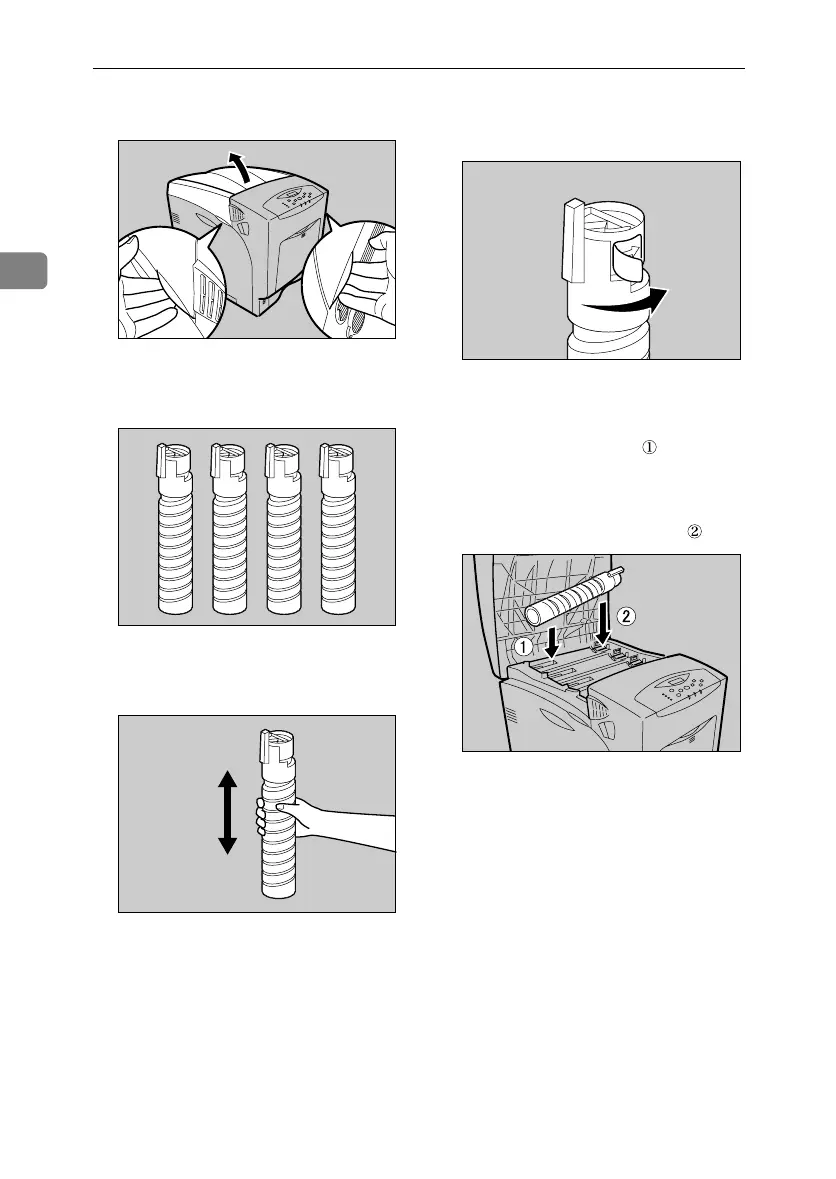 ①

②

①

②