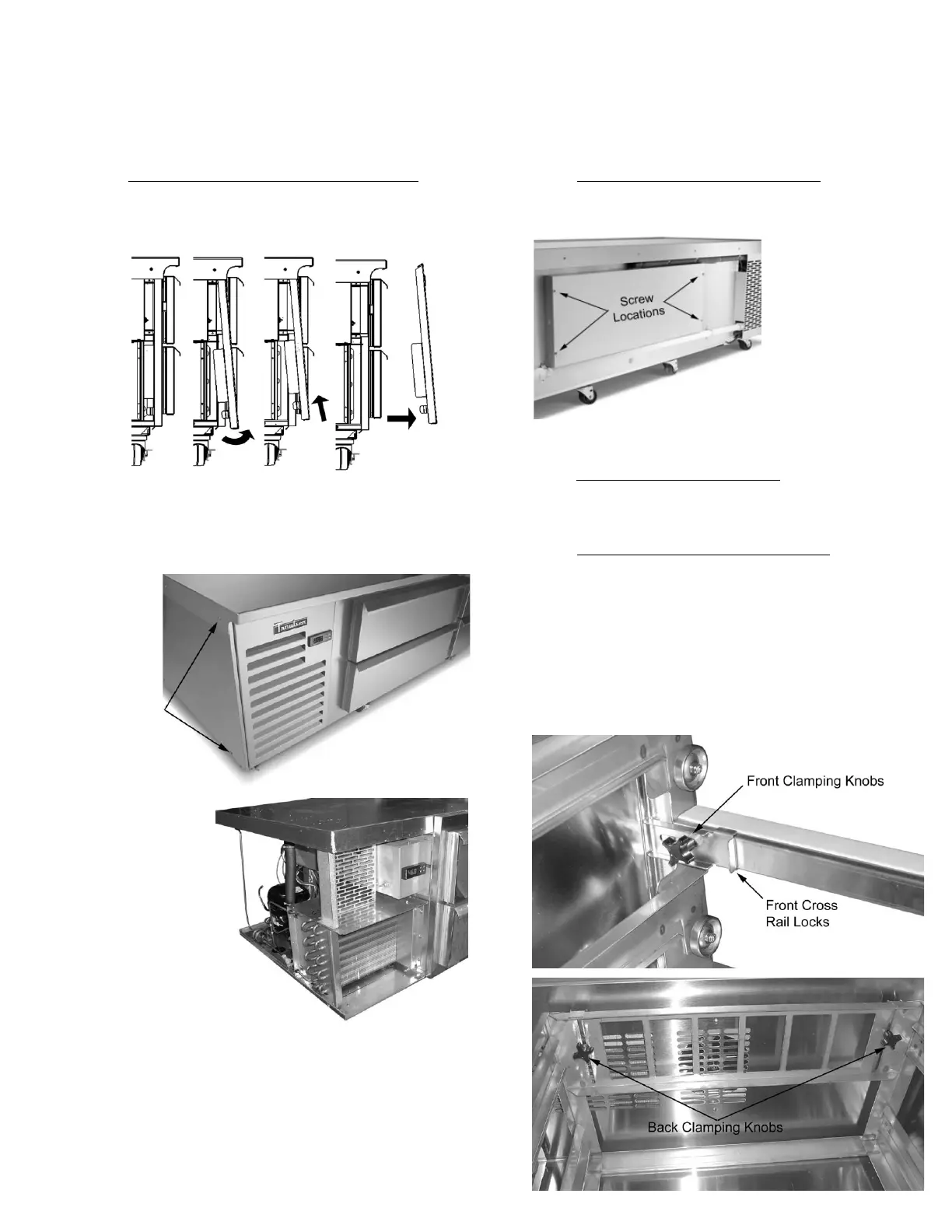 Screw Locations

Traulsen

Front Clamping Knobs

Front Cross Rail Locks

Back Clamping Knobs