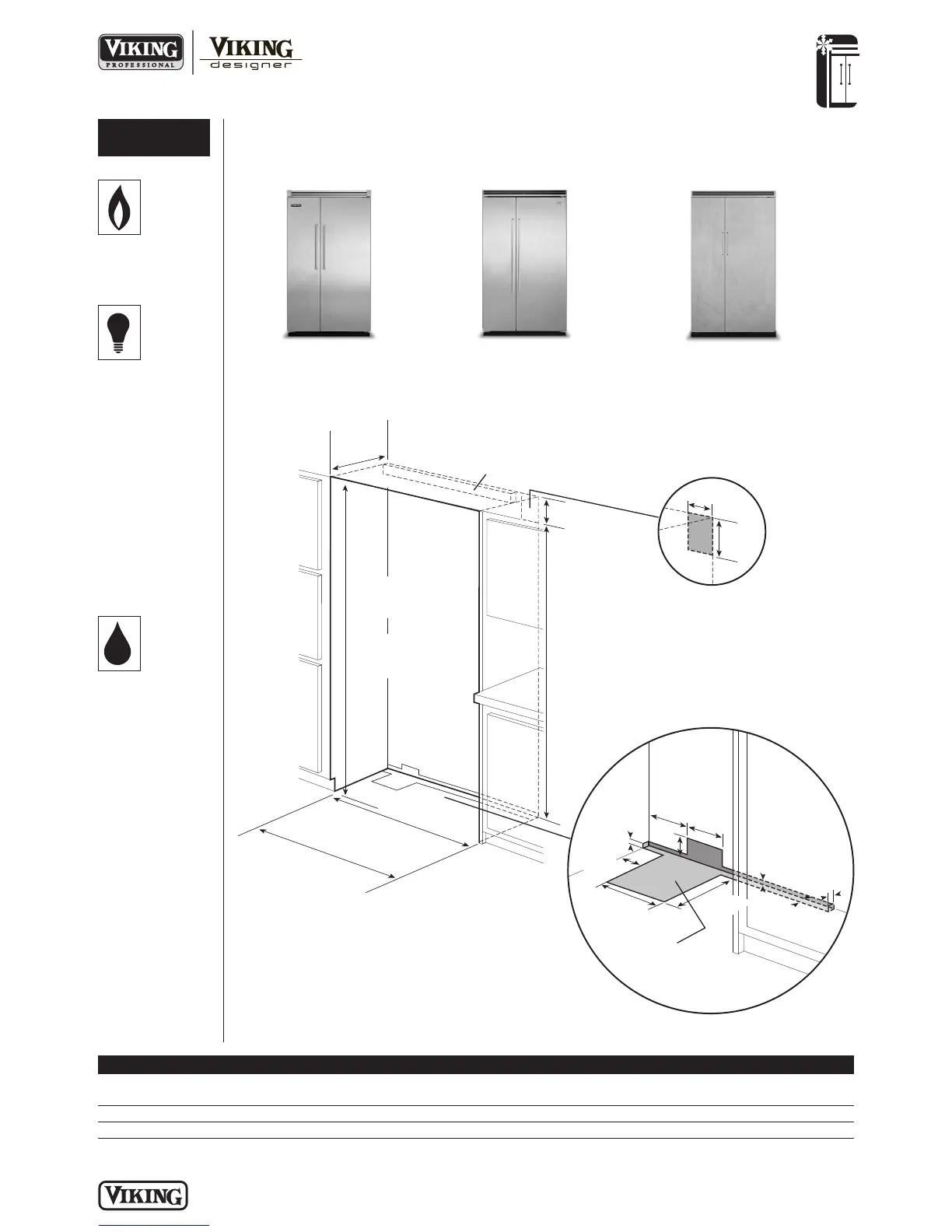 VIKING PROFESSIONAL

VIKING designer

VIKING