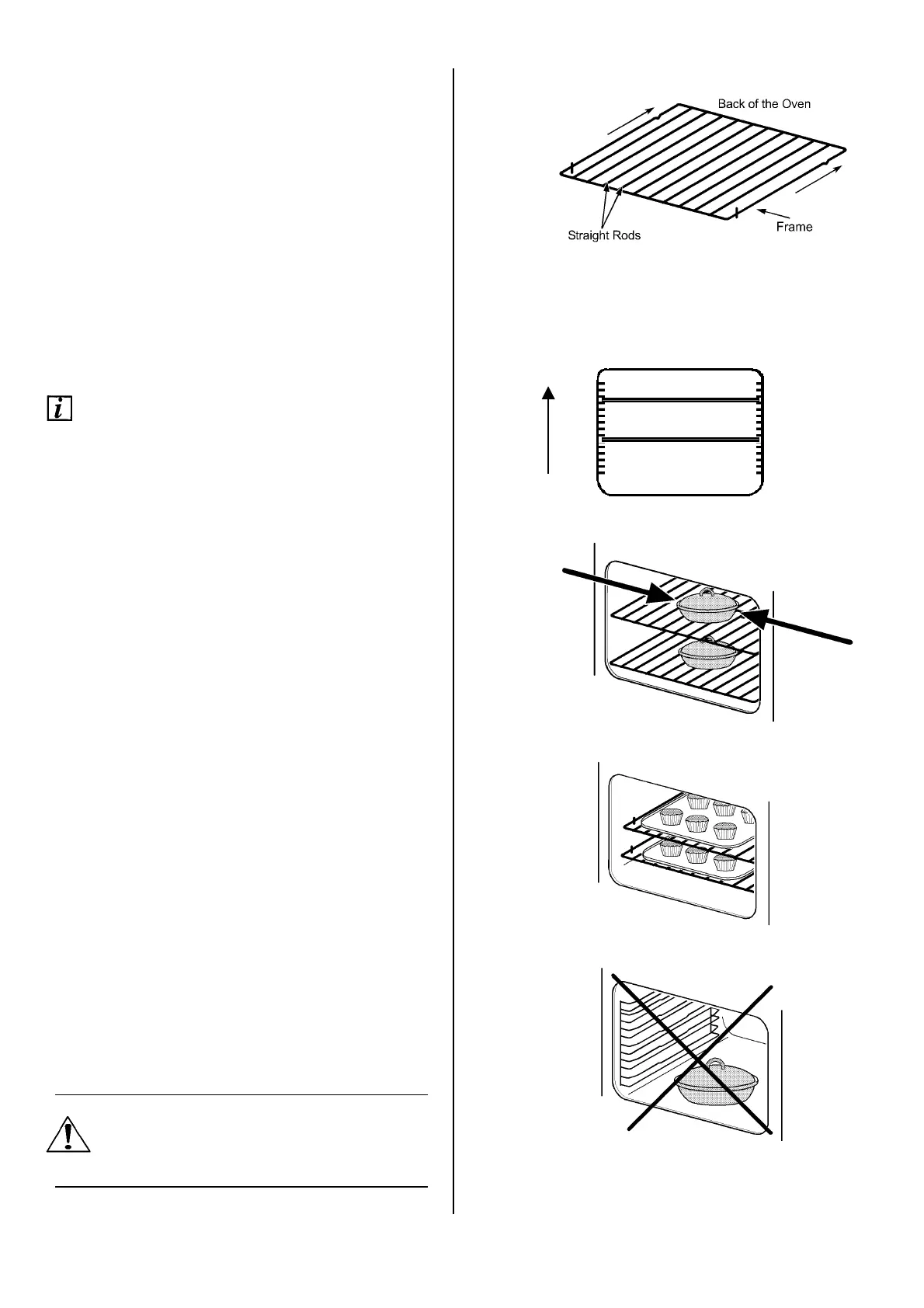 Back of the Oven

Straight Rods

Frame