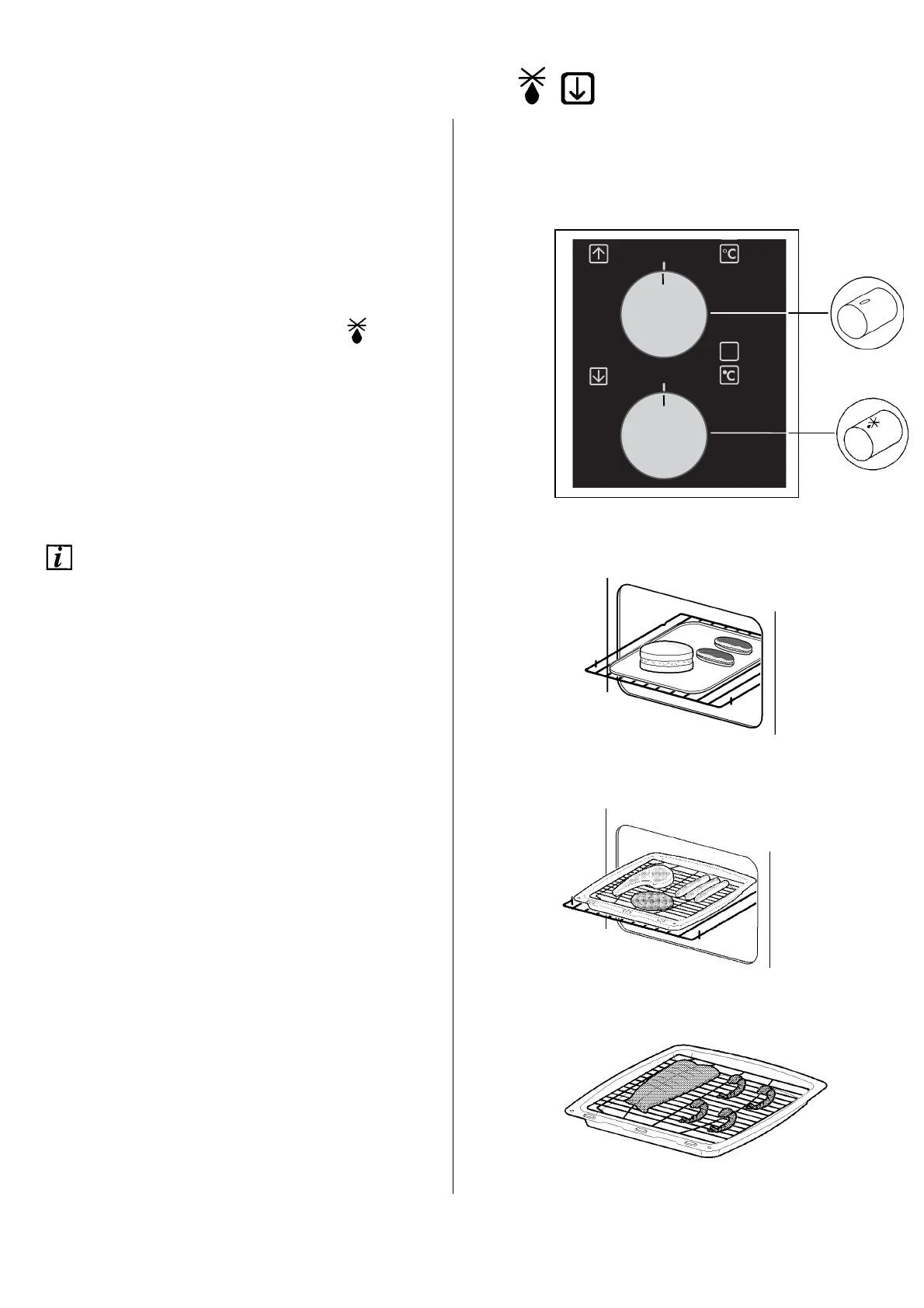 °C

°C