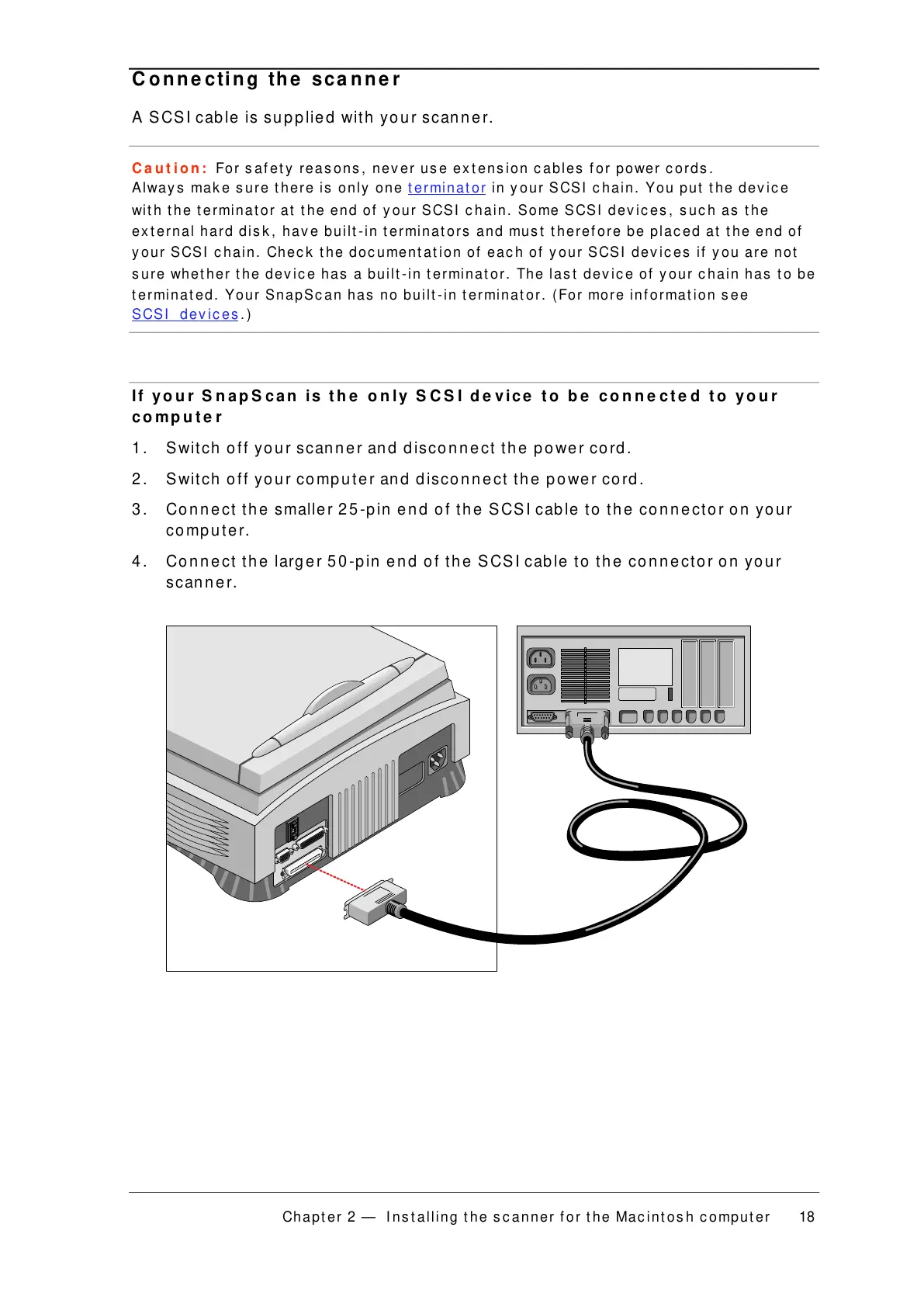 Connecting the scanner

A SCSI cable is supplied with your scanner.

Caution: For safety reasons, never use extension cables for power cords. Always make sure there is only one terminator in your SCSI chain. You put the device with the terminator at the end of your SCSI chain. Some SCSI devices, such as the external hard disk, have built-in terminators and must therefore be placed at the end of your SCSI chain. Check the documentation of each of your SCSI devices if you are not sure whether the device has a built-in terminator. The last device of your chain has to be terminated. Your SnapScan has no built-in terminator. (For more information see SCSI devices.)

If your SnapScan is the only SCSI device to be connected to your computer

1. Switch off your scanner and disconnect the power cord.

2. Switch off your computer and disconnect the power cord.

3. Connect the smaller 25-pin end of the SCSI cable to the connector on your computer.

4. Connect the larger 50-pin end of the SCSI cable to the connector on your scanner.

Chapter 2 — Installing the scanner for the Macintosh computer 18