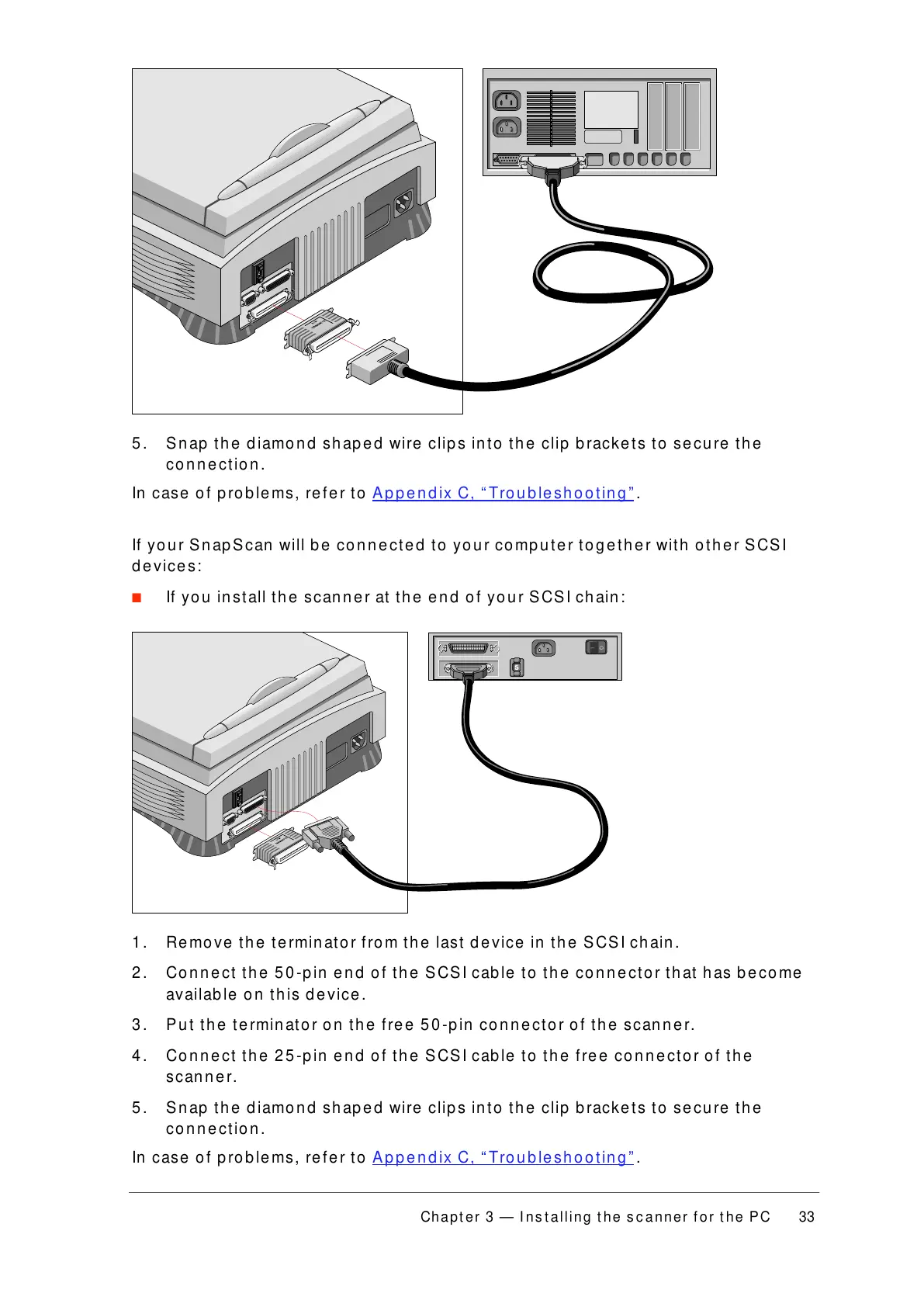 5. Snap the diamond shaped wire clips into the clip brackets to secure the connection.

In case of problems, refer to Appendix C, “Troubleshooting”.

If your SnapScan will be connected to your computer together with other SCSI devices:

■ If you install the scanner at the end of your SCSI chain:

1. Remove the terminator from the last device in the SCSI chain.

2. Connect the 50-pin end of the SCSI cable to the connector that has become available on this device.

3. Put the terminator on the free 50-pin connector of the scanner.

4. Connect the 25-pin end of the SCSI cable to the free connector of the scanner.

5. Snap the diamond shaped wire clips into the clip brackets to secure the connection.

In case of problems, refer to Appendix C, “Troubleshooting”.

Chapter 3 — Installing the scanner for the PC 33