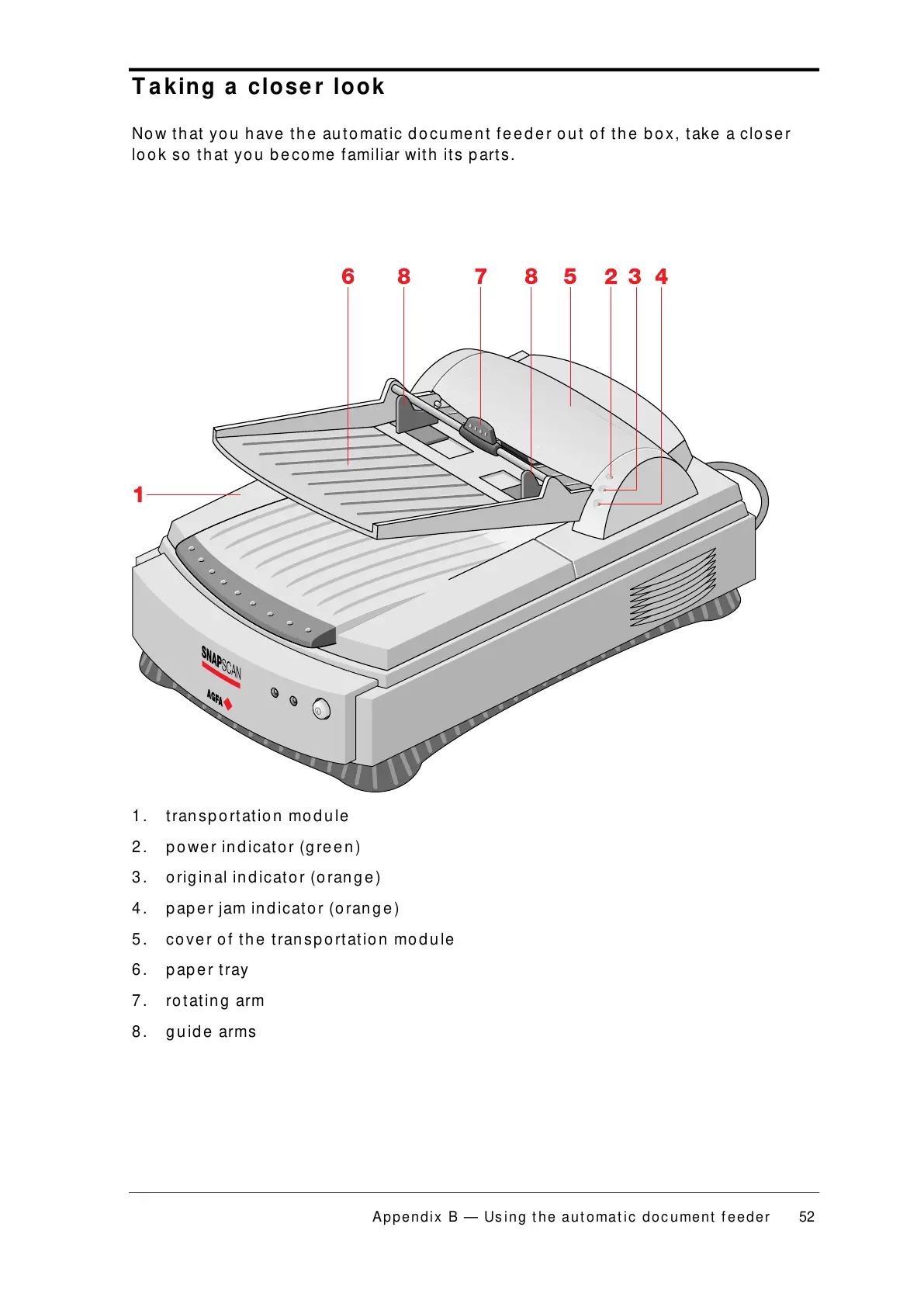 Taking a closer look

Now that you have the automatic document feeder out of the box, take a closer look so that you become familiar with its parts.

6 8 7 8 5 2 3 4

1

SNAPSCAN

AGFA

1. transportation module
2. power indicator (green)
3. original indicator (orange)
4. paper jam indicator (orange)
5. cover of the transportation module
6. paper tray
7. rotating arm
8. guide arms

Appendix B — Using the automatic document feeder 52