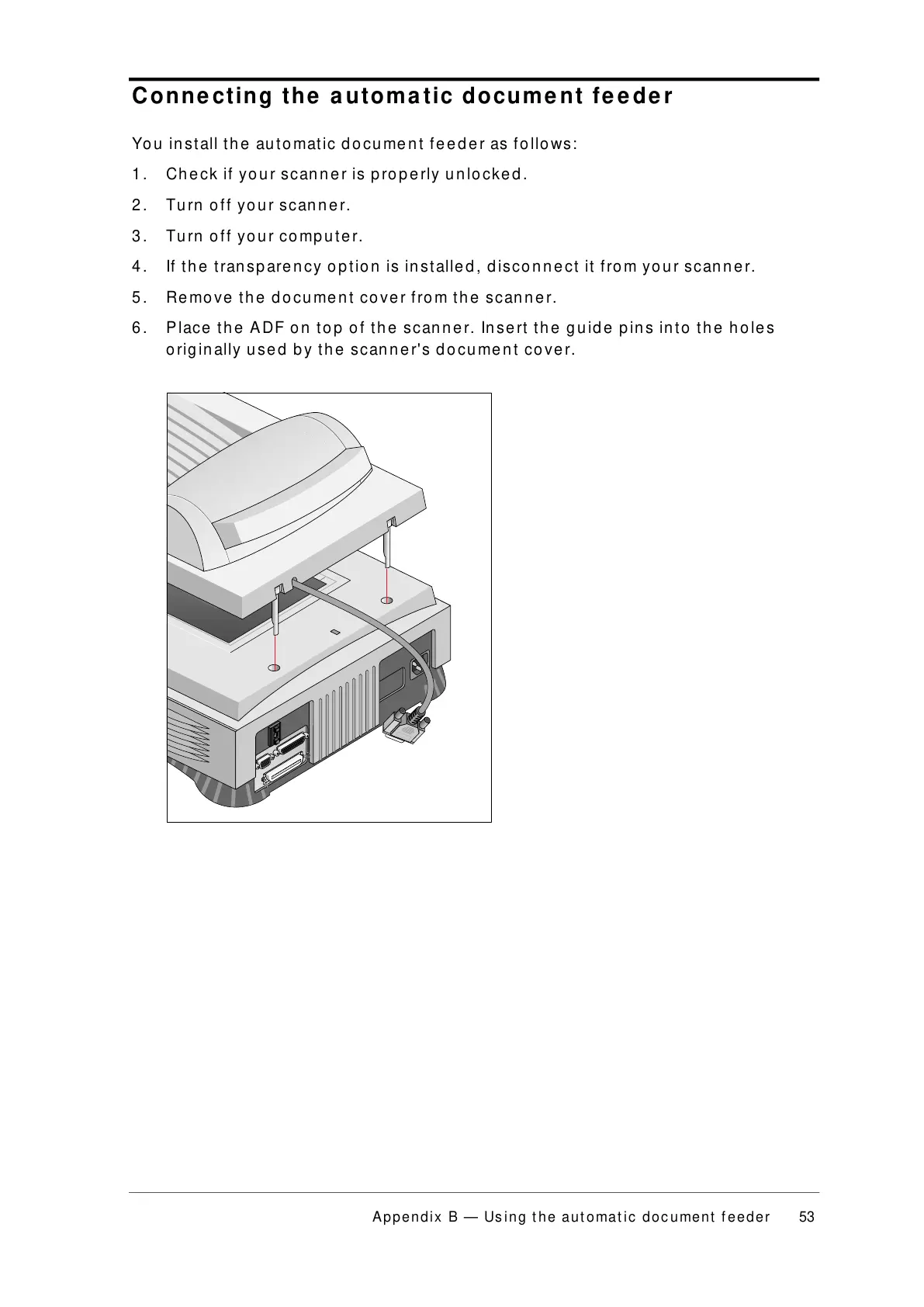 Connecting the automatic document feeder

You install the automatic document feeder as follows:

1. Check if your scanner is properly unlocked.

2. Turn off your scanner.

3. Turn off your computer.

4. If the transparency option is installed, disconnect it from your scanner.

5. Remove the document cover from the scanner.

6. Place the ADF on top of the scanner. Insert the guide pins into the holes originally used by the scanner's document cover.

Appendix B — Using the automatic document feeder 53