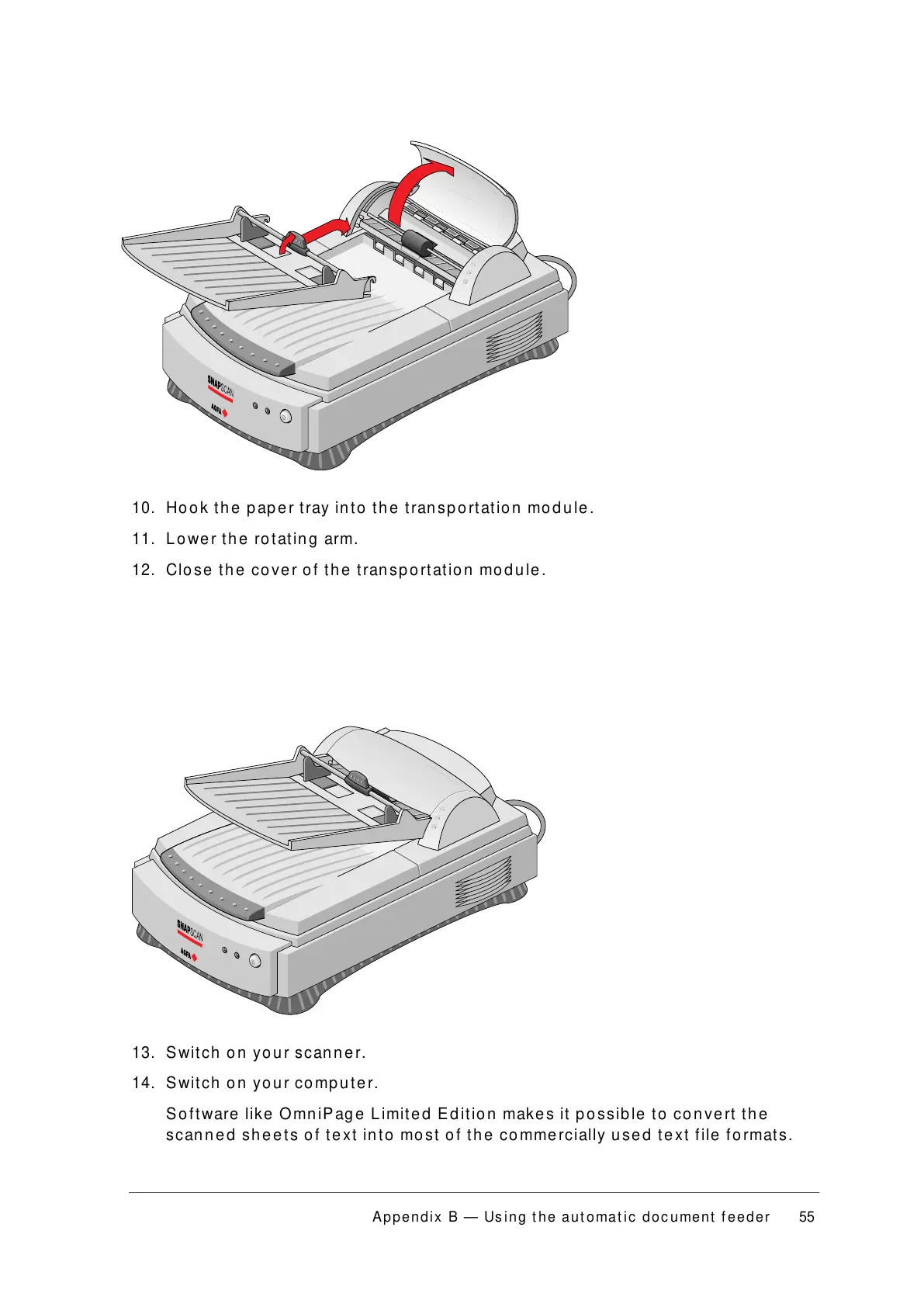 SNAPSCAN
AGFA

10. Hook the paper tray into the transportation module.

11. Lower the rotating arm.

12. Close the cover of the transportation module.

SNAPSCAN
AGFA

13. Switch on your scanner.

14. Switch on your computer.

Software like OmniPage Limited Edition makes it possible to convert the scanned sheets of text into most of the commercially used text file formats.

Appendix B — Using the automatic document feeder 55