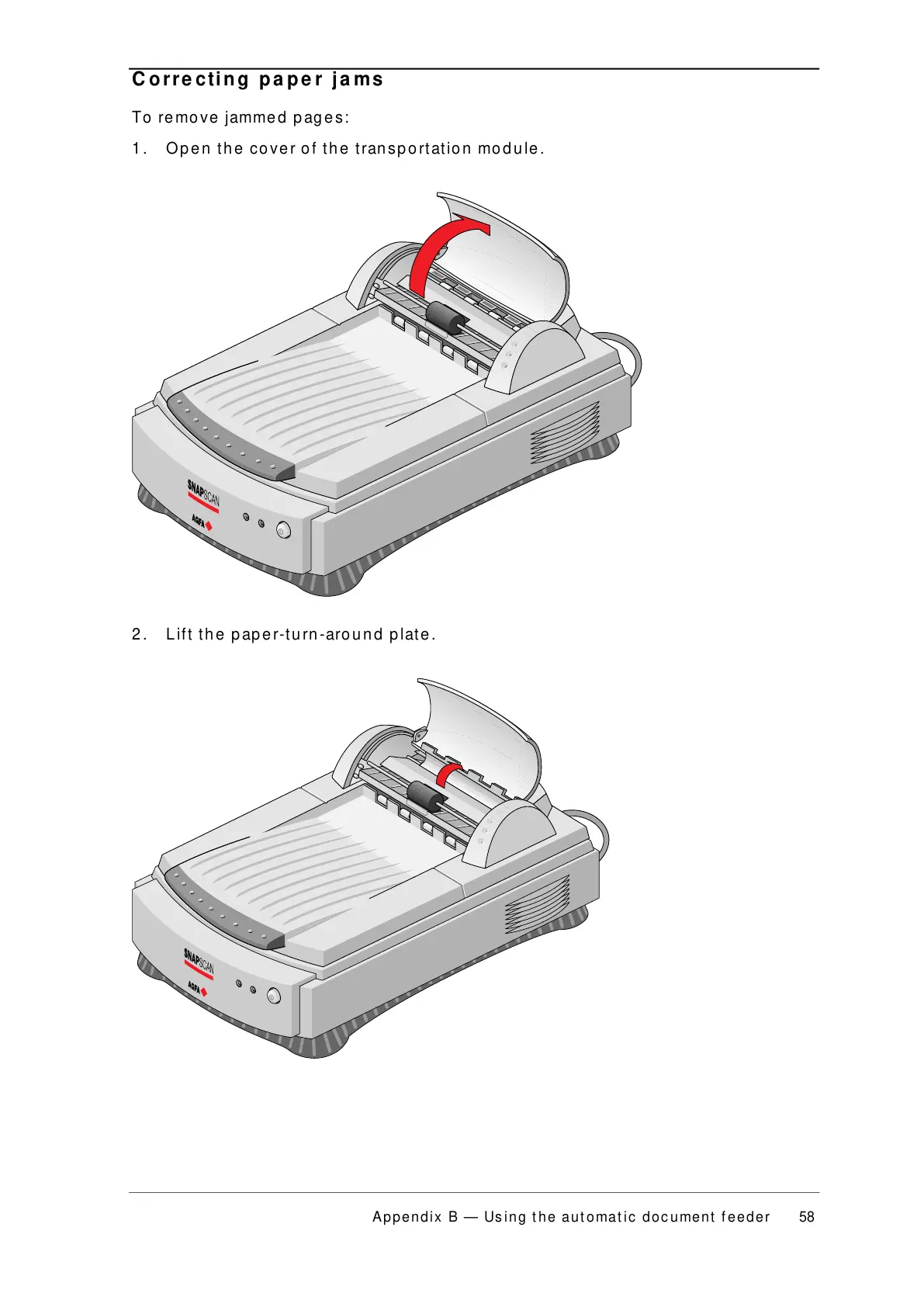 Correcting paper jams

To remove jammed pages:

1. Open the cover of the transportation module.

SNAPSCAN
AGFA

2. Lift the paper-turn-around plate.

SNAPSCAN
AGFA

Appendix B — Using the automatic document feeder 58