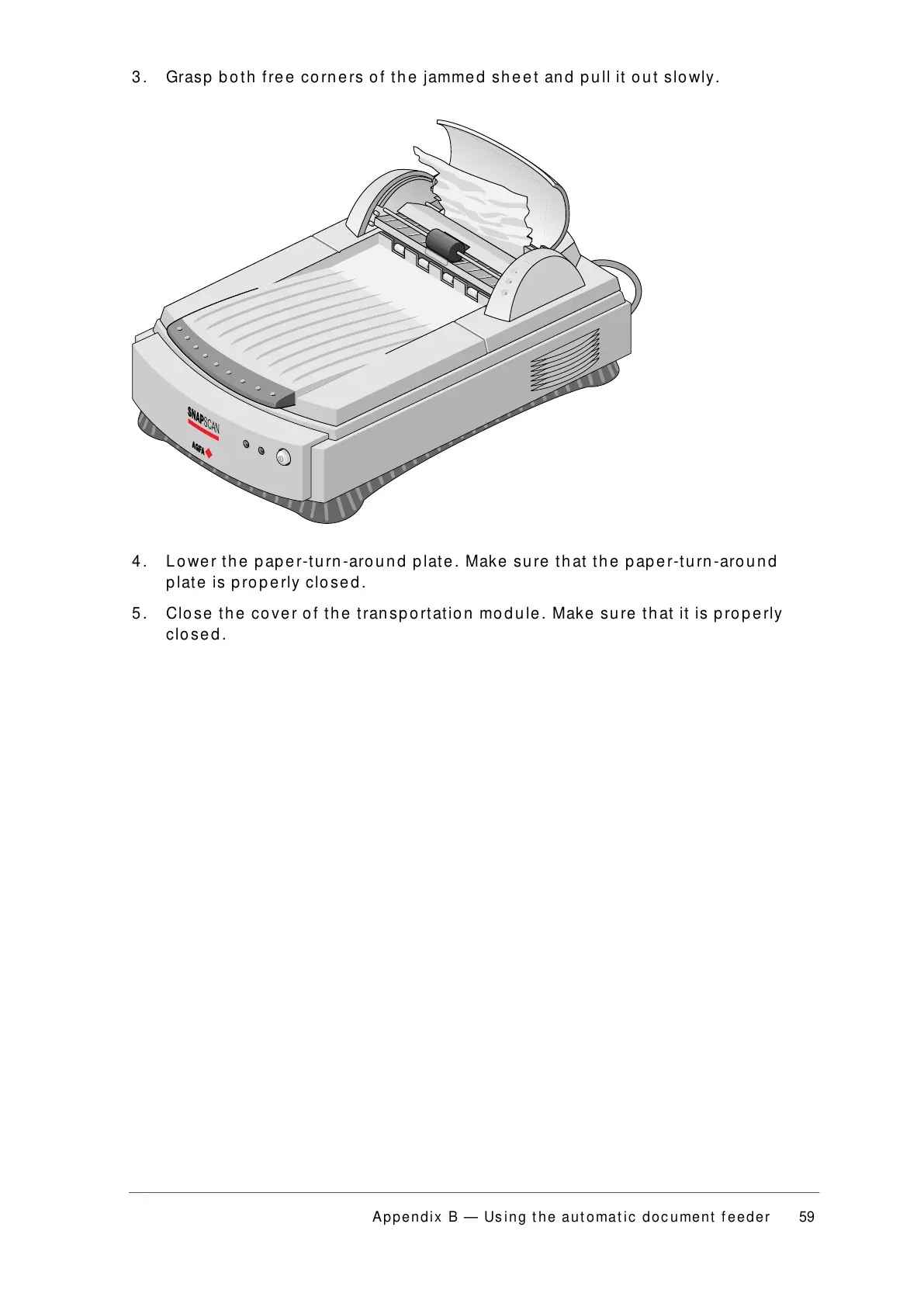 3. Grasp both free corners of the jammed sheet and pull it out slowly.

SNAPSCAN

AGFA

4. Lower the paper-turn-around plate. Make sure that the paper-turn-around plate is properly closed.

5. Close the cover of the transportation module. Make sure that it is properly closed.

Appendix B — Using the automatic document feeder 59