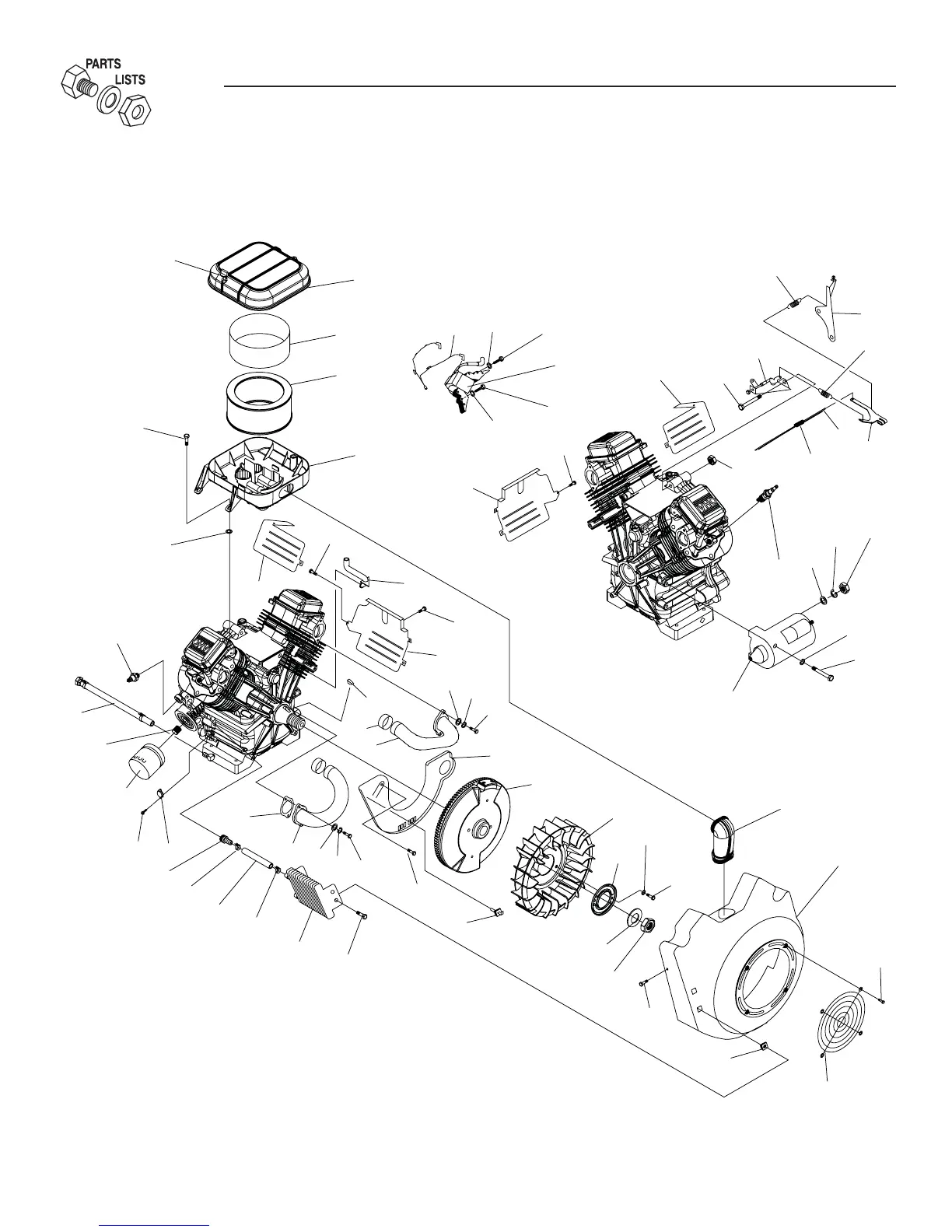 PARTS
LISTS