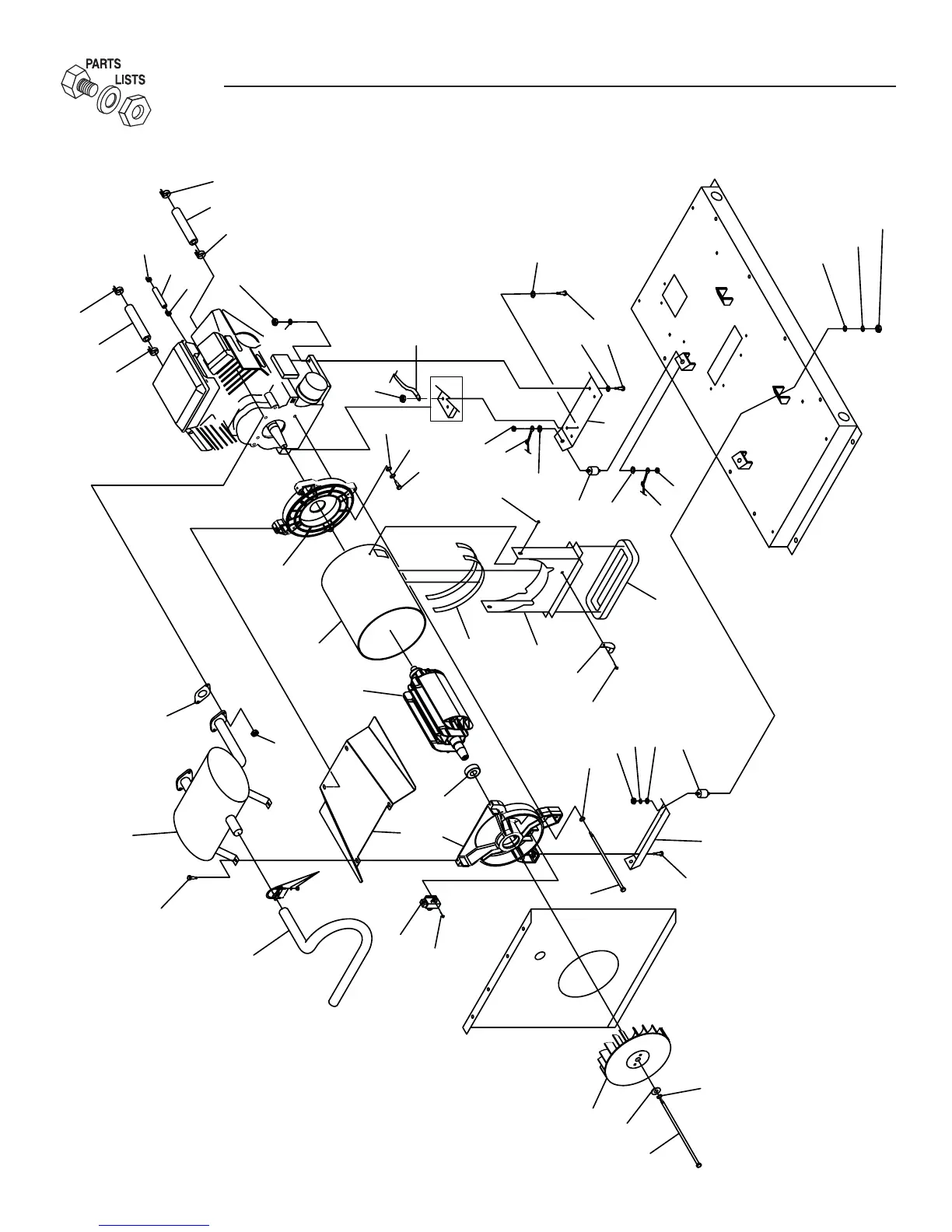 PARTS
LISTS