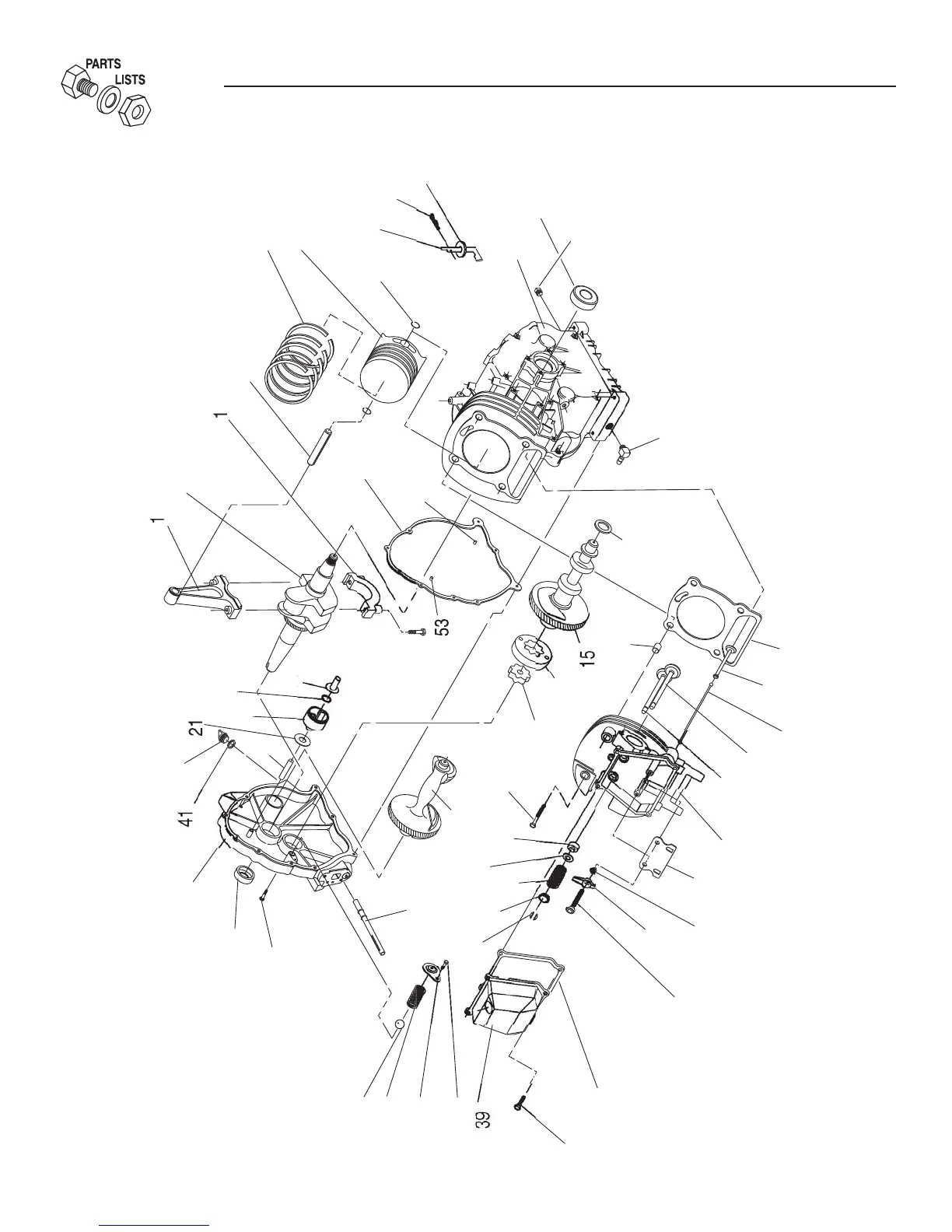 PARTS
LISTS

1

1

53

15

21

41

39