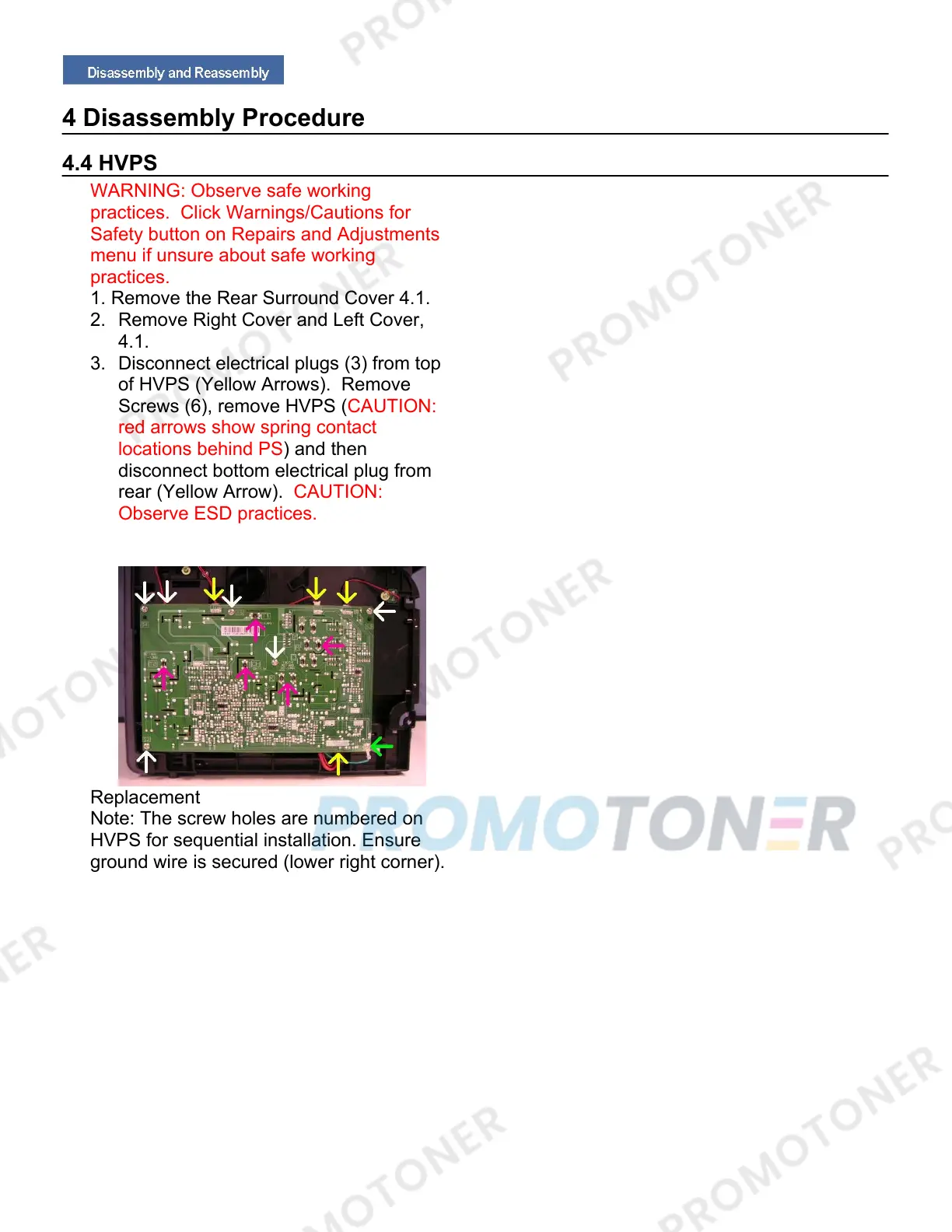 Disassembly and Reassembly

4 Disassembly Procedure

4.4 HVPS

WARNING: Observe safe working practices. Click Warnings/Cautions for Safety button on Repairs and Adjustments menu if unsure about safe working practices.

1. Remove the Rear Surround Cover 4.1.
2. Remove Right Cover and Left Cover, 4.1.
3. Disconnect electrical plugs (3) from top of HVPS (Yellow Arrows). Remove Screws (6), remove HVPS (CAUTION: red arrows show spring contact locations behind PS) and then disconnect bottom electrical plug from rear (Yellow Arrow). CAUTION: Observe ESD practices.

Replacement
Note: The screw holes are numbered on HVPS for sequential installation. Ensure ground wire is secured (lower right corner).

PROMOTONER