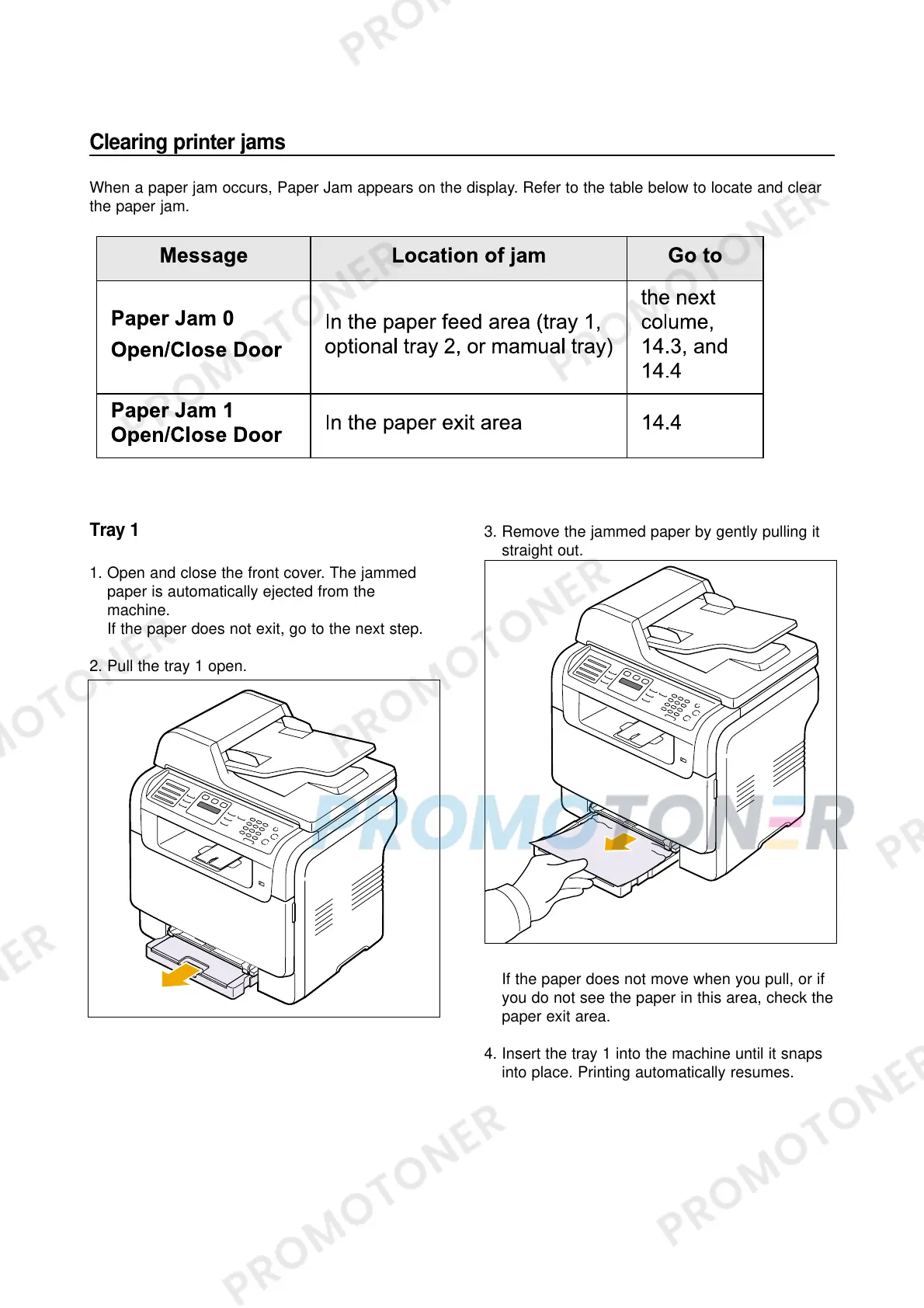 Clearing printer jams

When a paper jam occurs, Paper Jam appears on the display. Refer to the table below to locate and clear the paper jam.

| Message | Location of jam | Go to |
|---|---|---|
| Paper Jam 0 Open/Close Door | In the paper feed area (tray 1, optional tray 2, or mamual tray) | the next colume, 14.3, and 14.4 |
| Paper Jam 1 Open/Close Door | In the paper exit area | 14.4 |

Tray 1

1. Open and close the front cover. The jammed paper is automatically ejected from the machine.
If the paper does not exit, go to the next step.

2. Pull the tray 1 open.

3. Remove the jammed paper by gently pulling it straight out.

If the paper does not move when you pull, or if you do not see the paper in this area, check the paper exit area.

4. Insert the tray 1 into the machine until it snaps into place. Printing automatically resumes.

PROMOTONER