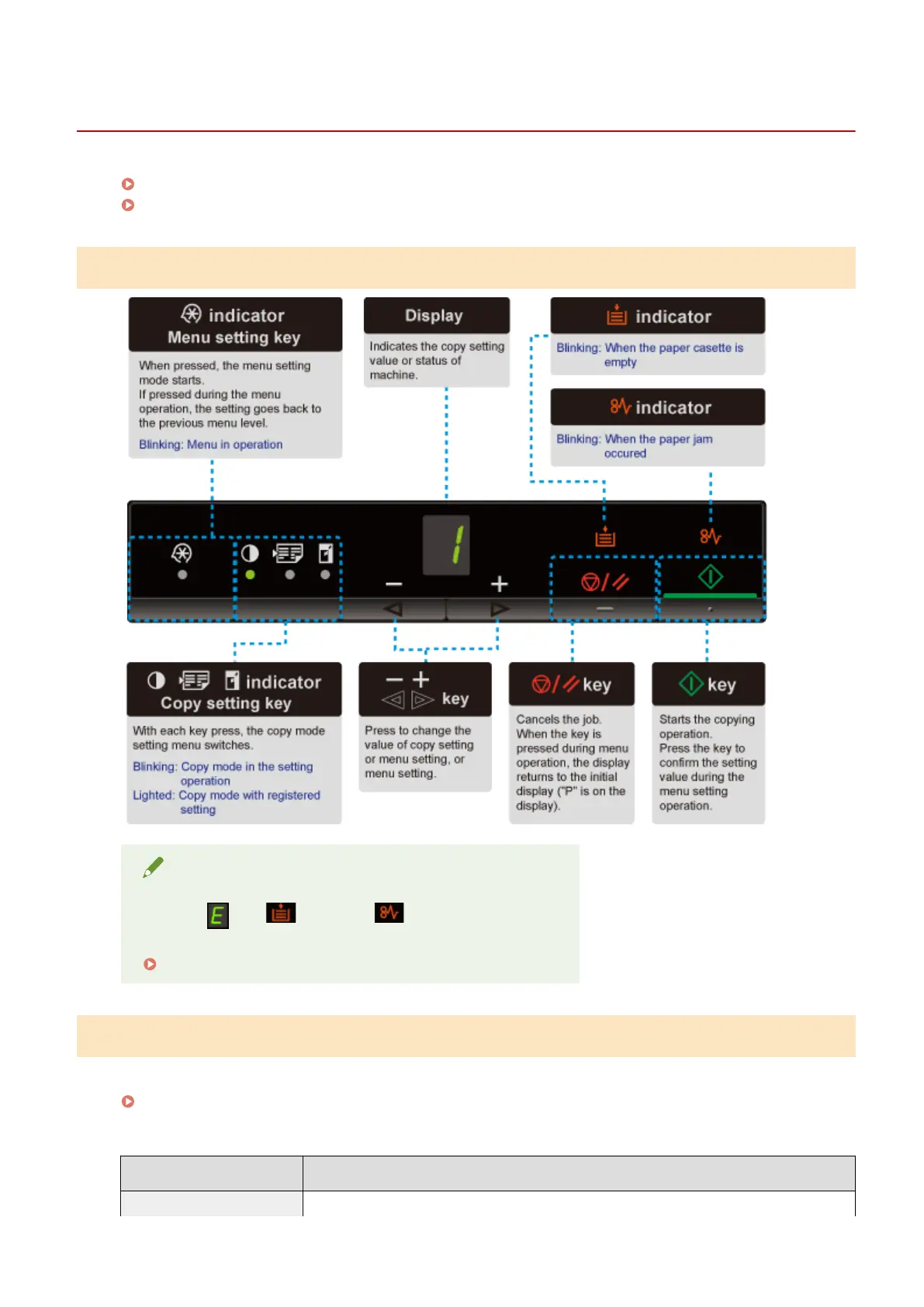 indicator
Menu setting key

When pressed, the menu setting mode starts.
If pressed during the menu operation, the setting goes back to the previous menu level.

Blinking: Menu in operation

Display

Indicates the copy setting value or status of machine.

indicator

Blinking: When the paper casette is empty

indicator

Blinking: When the paper jam occured

1

−

+

indicator
Copy setting key

With each key press, the copy mode setting menu switches.

Blinking: Copy mode in the setting operation
Lighted: Copy mode with registered setting

− + key

Press to change the value of copy setting or menu setting, or menu setting.

key

Cancels the job.
When the key is pressed during menu operation, the display returns to the initial display ("P" is on the display).

key

Starts the copying operation.
Press the key to confirm the setting value during the menu setting operation.

E