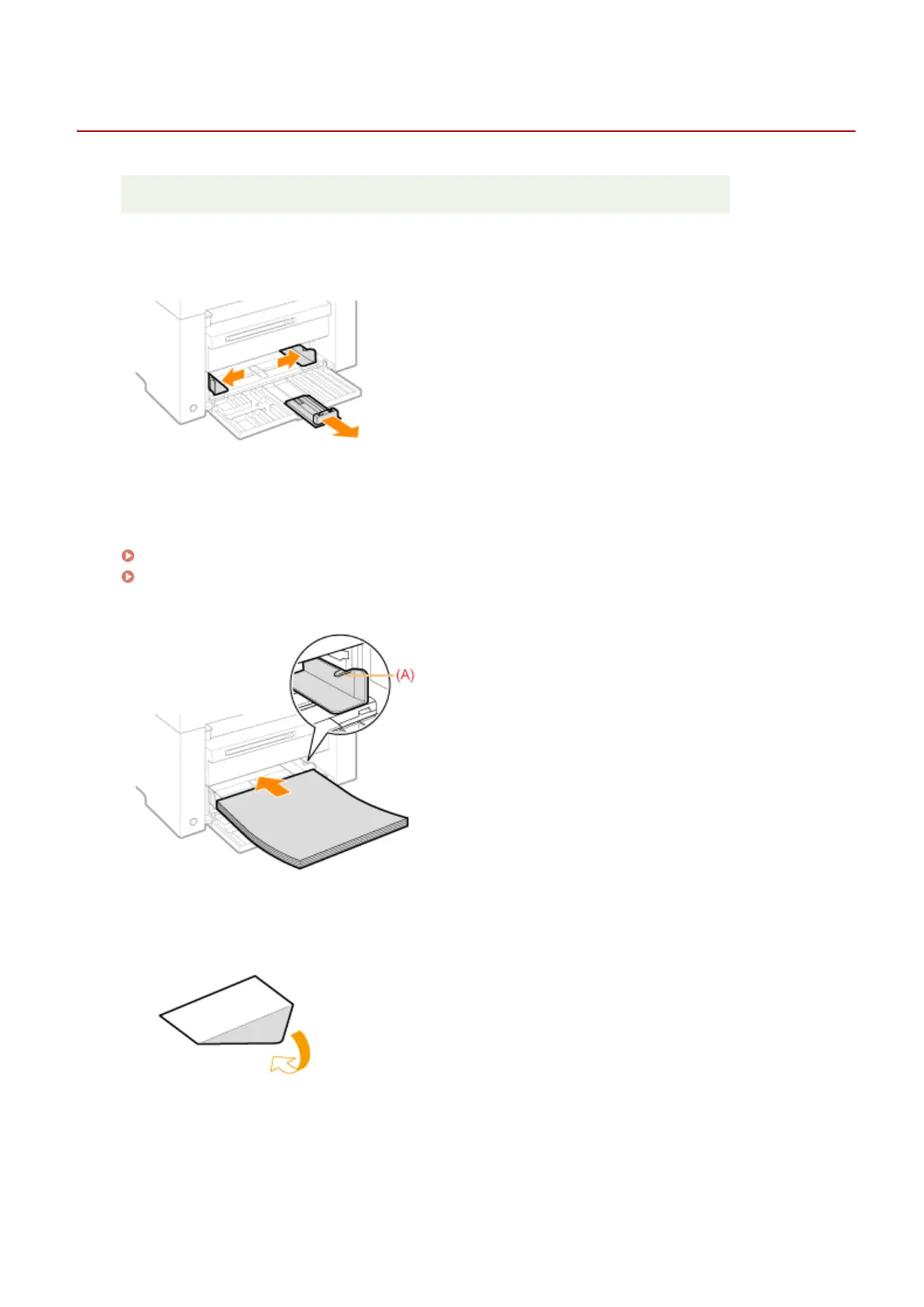 (A)