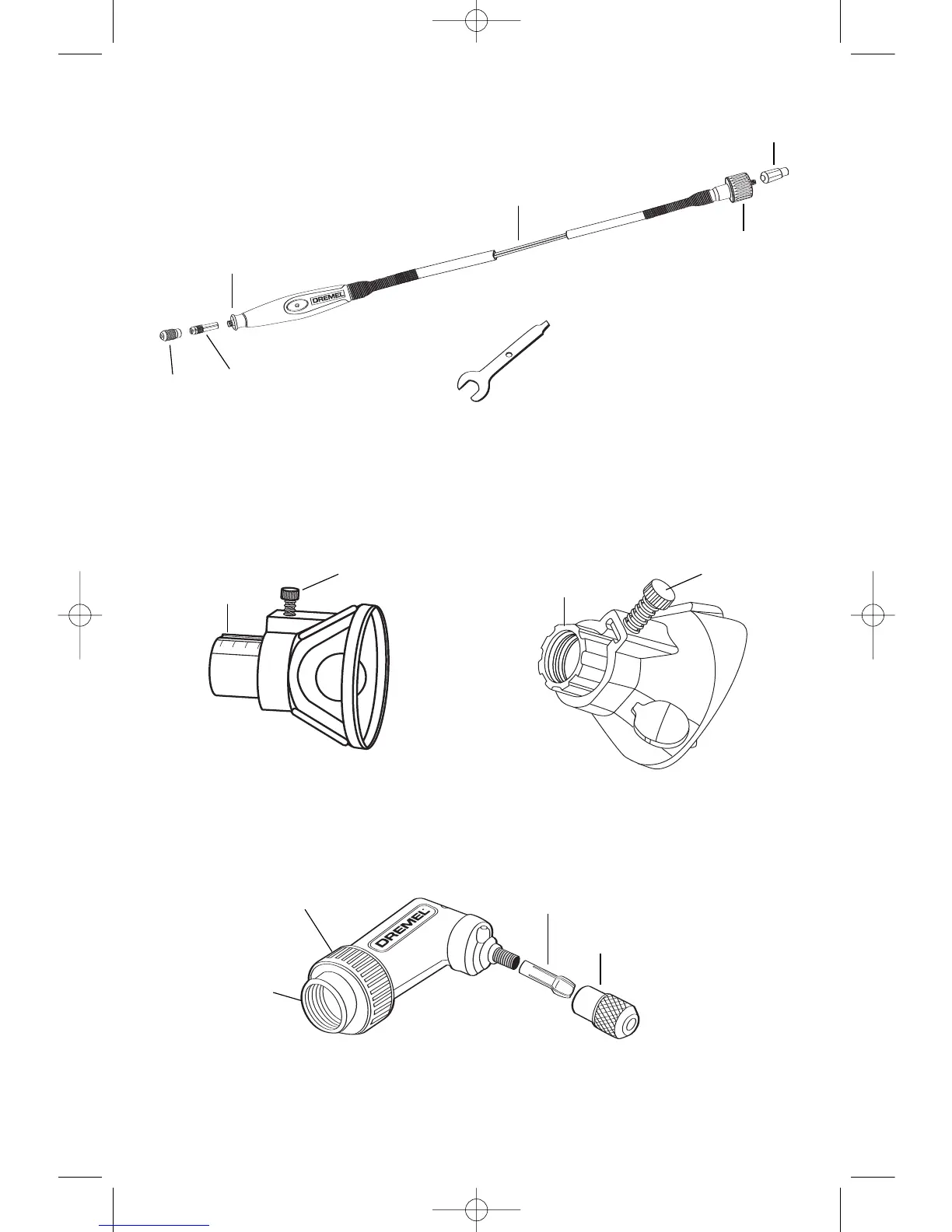 DREMEL

DREMEL