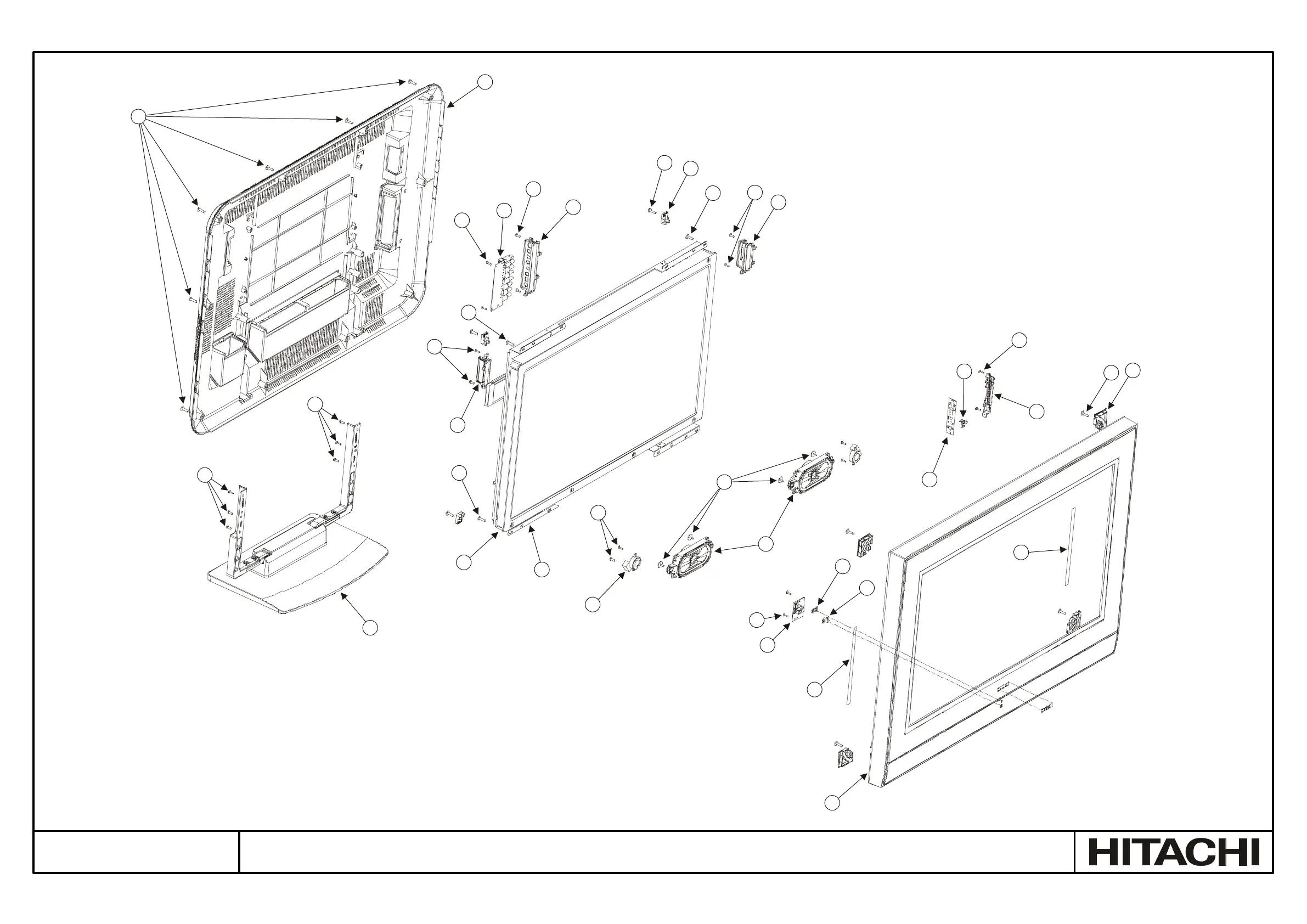 HITACHI